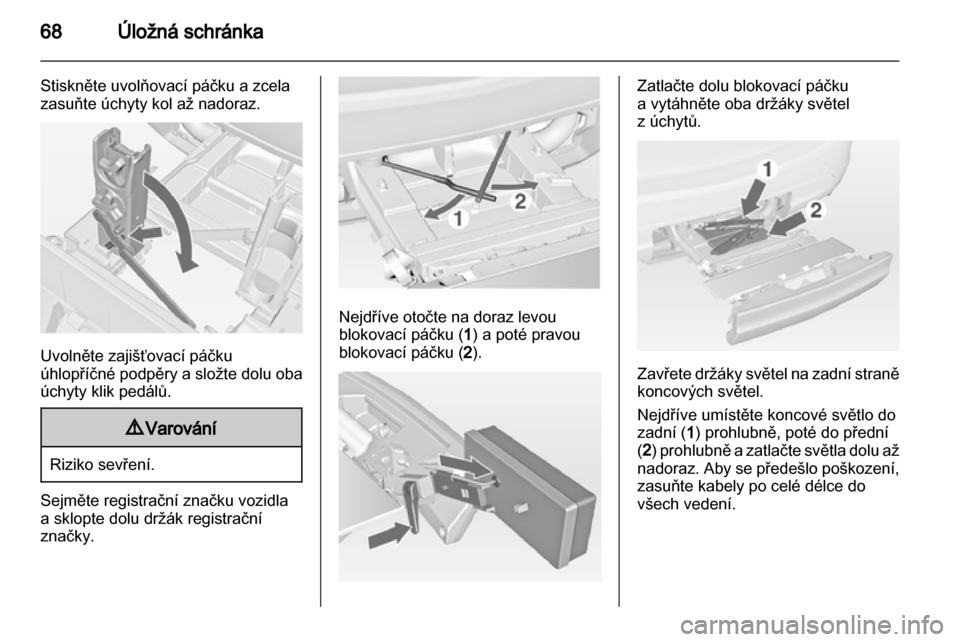 68 Úložná schránka

Stiskněte uvolňovací páčku a zcela zasuňte úchyty kol až nadoraz.

Uvolněte zajišťovací páčku úhlopříčné podpěry a složte dolu oba úchyty klik pedálů.

⚠ Varování

Riziko sevření.

Sejměte registrační značku vozidla a sklopte dolu držák registrační značky.

1
2

Nejdříve otočte na doraz levou blokovací páčku (1) a poté pravou blokovací páčku (2).

Zatlačte dolu blokovací páčku a vytáhněte oba držáky světel z úchytů.

1
2

Zavřete držáky světel na zadní straně koncových světel.

Nejdříve umístěte koncové světlo do zadní (1) prohlubně, poté do přední (2) prohlubně a zatlačte světla dolu až nadoraz. Aby se předešlo poškození, zasuňte kabely po celé délce do všech vedení.

carmanualsonline.info