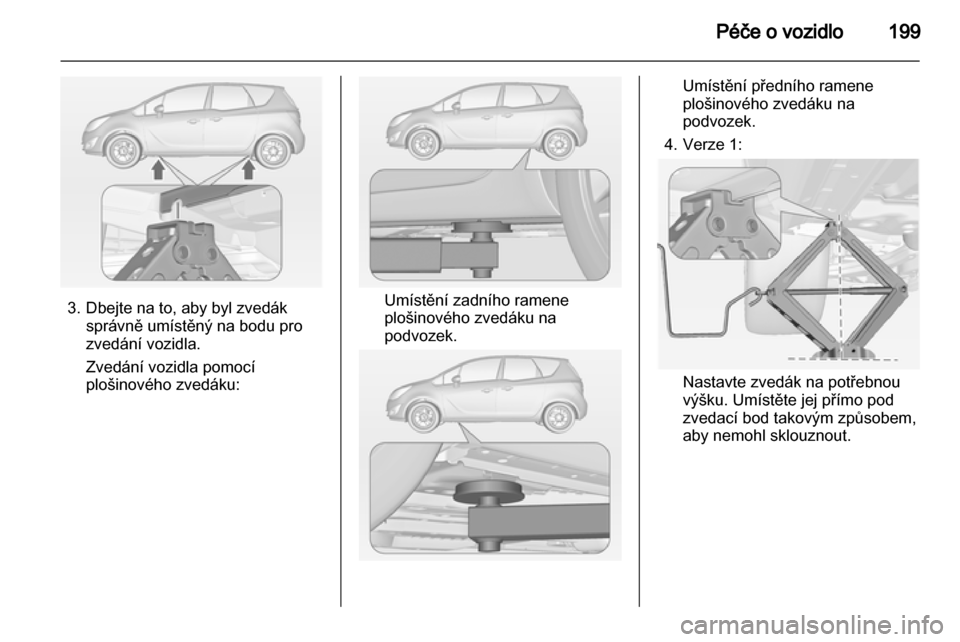 Péče o vozidlo 199

3. Dbejte na to, aby byl zvedák správně umístěný na bodu pro zvedání vozidla.

Zvedání vozidla pomocí plošinového zvedáku:

Umístění zadního ramene plošinového zvedáku na podvozek.

Umístění předního ramene plošinového zvedáku na podvozek.

4. Verze 1:

Nastavte zvedák na potřebnou výšku. Umístěte jej přímo pod zvedací bod takovým způsobem, aby nemohl sklouznout.

carmanualsonline.info