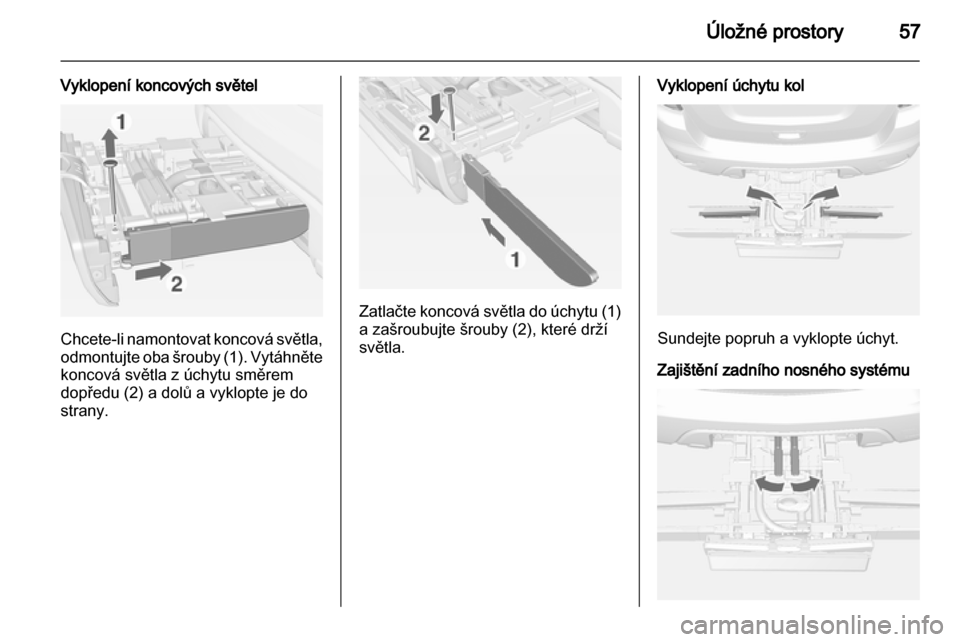 Úložné prostory 57

Vyklopení koncových světel

1

2

Chcete-li namontovat koncová světla, odmontujte oba šrouby (1). Vytáhněte koncová světla z úchytu směrem dopředu (2) a dolů a vyklopte je do strany.

2

1

Zatlačte koncová světla do úchytu (1) a zašroubujte šrouby (2), které drží světla.

Vyklopení úchytu kol

Sundejte popruh a vyklopte úchyt.

Zajištění zadního nosného systému

carmanualsonline.info