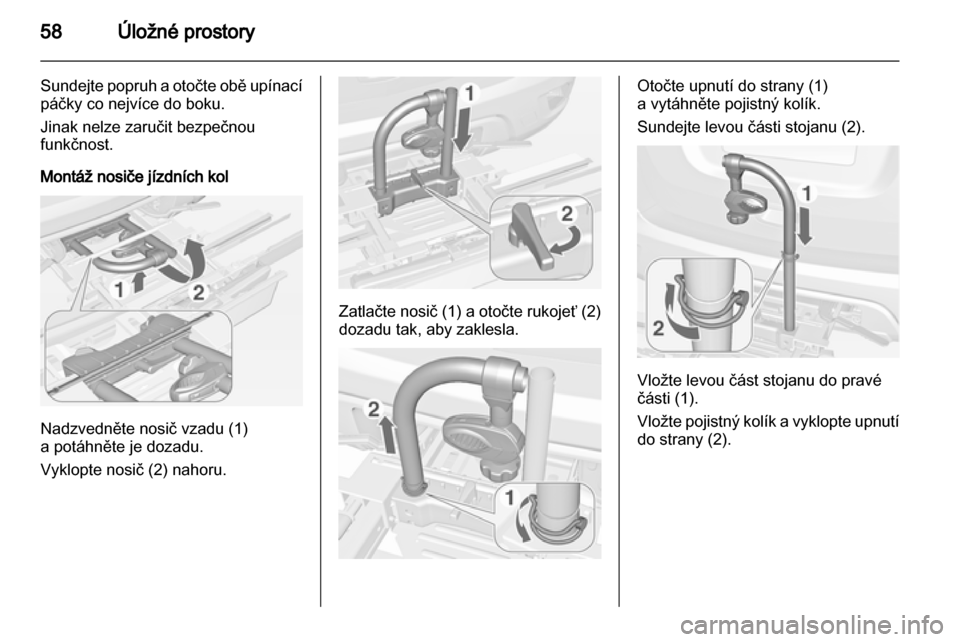 58 Úložné prostory

Sundejte popruh a otočte obě upínací páčky co nejvíce do boku.

Jinak nelze zaručit bezpečnou funkčnost.

Montáž nosiče jízdních kol

1
2

Nadzvedněte nosič vzadu (1) a potáhněte je dozadu.

Vyklopte nosič (2) nahoru.

1
2

Zatlačte nosič (1) a otočte rukojeť (2) dozadu tak, aby zaklesla.

2
1

Otočte upnutí do strany (1) a vytáhněte pojistný kolík.

Sundejte levou části stojanu (2).

1
2

Vložte levou část stojanu do pravé části (1).

Vložte pojistný kolík a vyklopte upnutí do strany (2).

carmanualsonline.info