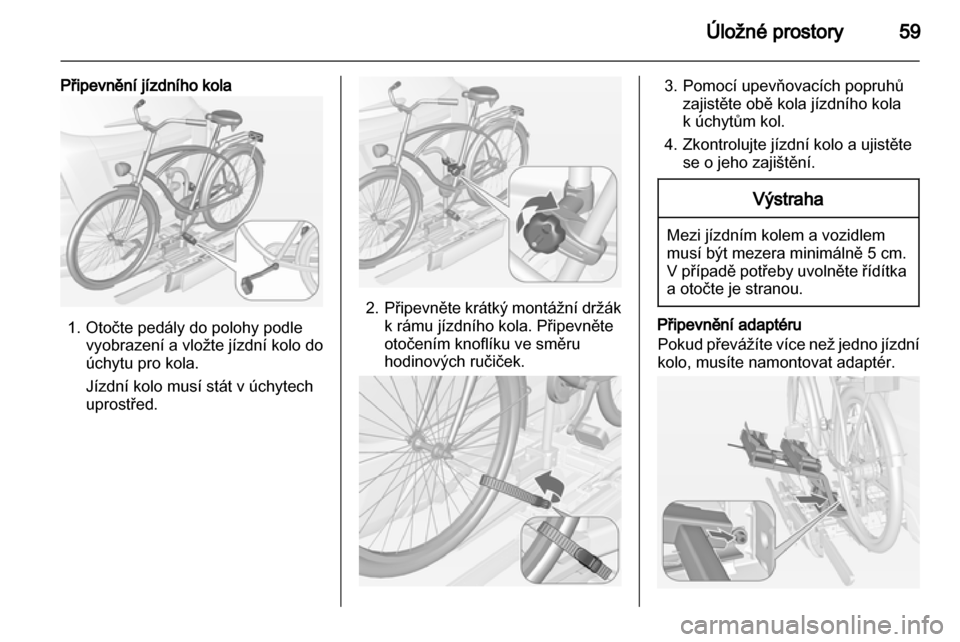 Úložné prostory 59

Připevnění jízdního kola

1. Otočte pedály do polohy podle vyobrazení a vložte jízdní kolo do úchytu pro kola.

Jízdní kolo musí stát v úchytech uprostřed.

2. Připevněte krátký montážní držák k rámu jízdního kola. Připevněte otočením knoflíku ve směru hodinových ručiček.

3. Pomocí upevňovacích popruhů zajistěte obě kola jízdního kola k úchytům kol.

4. Zkontrolujte jízdní kolo a ujistěte se o jeho zajištění.

Výstraha

Mezi jízdním kolem a vozidlem musí být mezera minimálně 5 cm. V případě potřeby uvolněte řídítka a otočte je stranou.

Připevnění adaptéru
Pokud převážíte více než jedno jízdní kolo, musíte namontovat adaptér.

carmanualsonline.info