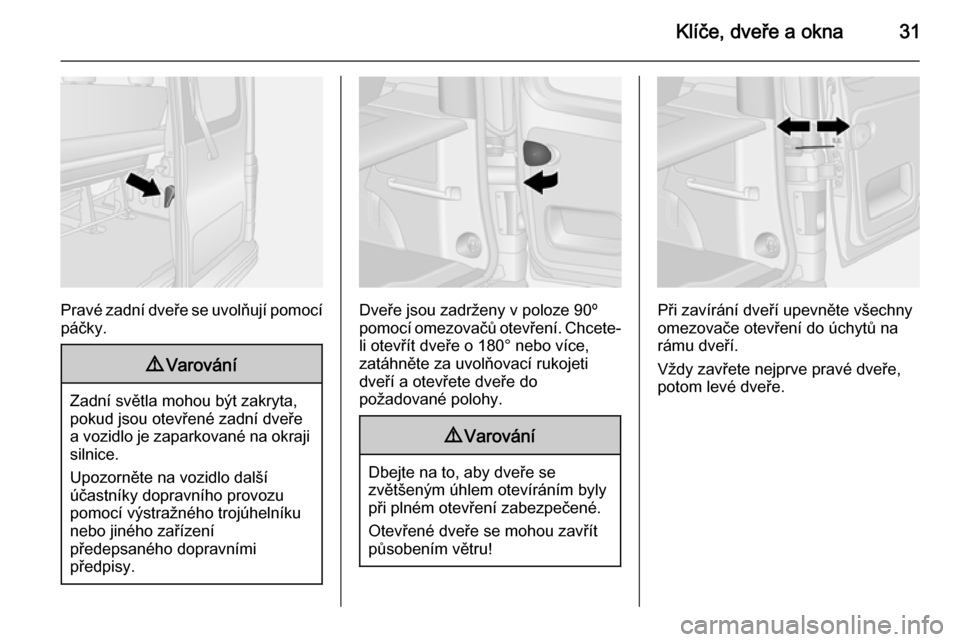 Klíče, dveře a okna 31

Pravé zadní dveře se uvolňují pomocí páčky.

⚠ Varování

Zadní světla mohou být zakryta, pokud jsou otevřené zadní dveře a vozidlo je zaparkované na okraji silnice.

Upozorněte na vozidlo další účastníky dopravního provozu pomocí výstražného trojúhelníku nebo jiného zařízení předepsaného dopravními předpisy.

Dveře jsou zadrženy v poloze 90º pomocí omezovačů otevření. Chcete-li otevřít dveře o 180° nebo více, zatáhněte za uvolňovací rukojeti dveří a otevřete dveře do požadované polohy.

⚠ Varování

Dbejte na to, aby dveře se zvětšeným úhlem otevíráním byly při plném otevření zabezpečené.

Otevřené dveře se mohou zavřít působením větru!

Při zavírání dveří upevněte všechny omezovače otevření do úchytů na rámu dveří.

Vždy zavřete nejprve pravé dveře, potom levé dveře.

carmanualsonline.info