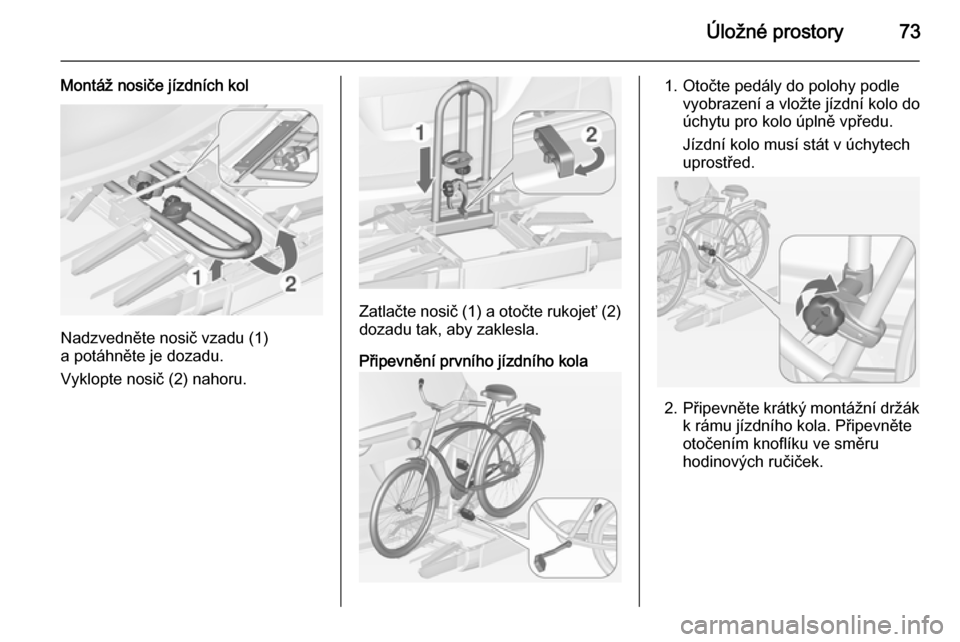 Úložné prostory 73

Montáž nosiče jízdních kol

1 2

Nadzvedněte nosič vzadu (1) a potáhněte je dozadu.

Vyklopte nosič (2) nahoru.

1 2

Zatlačte nosič (1) a otočte rukojeť (2) dozadu tak, aby zaklesla.

Připevnění prvního jízdního kola

1. Otočte pedály do polohy podle vyobrazení a vložte jízdní kolo do úchytu pro kolo úplně vpředu.

Jízdní kolo musí stát v úchytech uprostřed.

2. Připevněte krátký montážní držák k rámu jízdního kola. Připevněte otočením knoflíku ve směru hodinových ručiček.

carmanualsonline.info