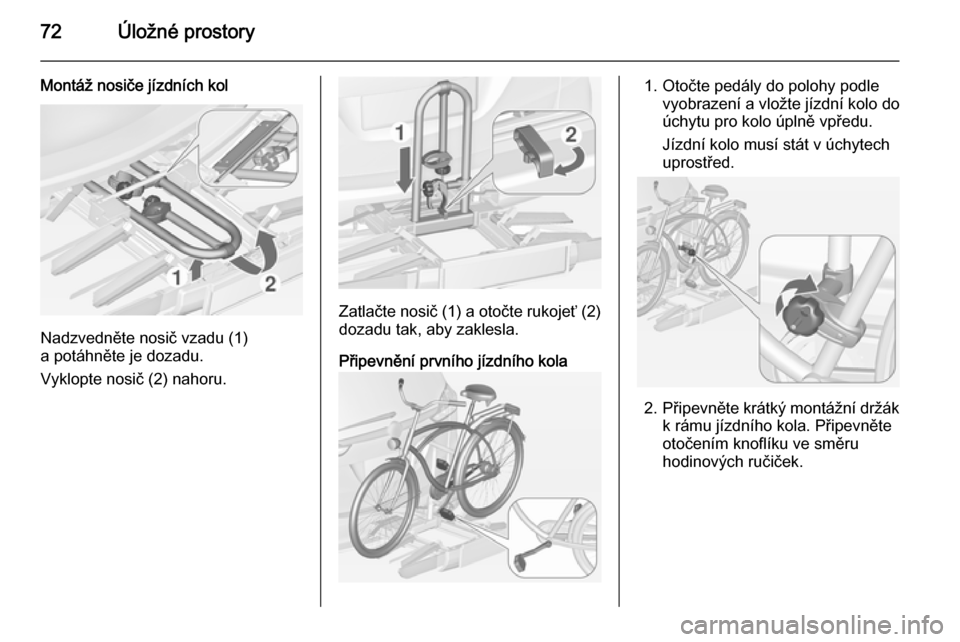 72 Úložné prostory

Montáž nosiče jízdních kol

1 2

Nadzvedněte nosič vzadu (1) a potáhněte je dozadu.

Vyklopte nosič (2) nahoru.

1 2

Zatlačte nosič (1) a otočte rukojeť (2) dozadu tak, aby zaklesla.

Připevnění prvního jízdního kola

1. Otočte pedály do polohy podle vyobrazení a vložte jízdní kolo do úchytu pro kolo úplně vpředu.

Jízdní kolo musí stát v úchytech uprostřed.

2. Připevněte krátký montážní držák k rámu jízdního kola. Připevněte otočením knoflíku ve směru hodinových ručiček.

carmanualsonline.info