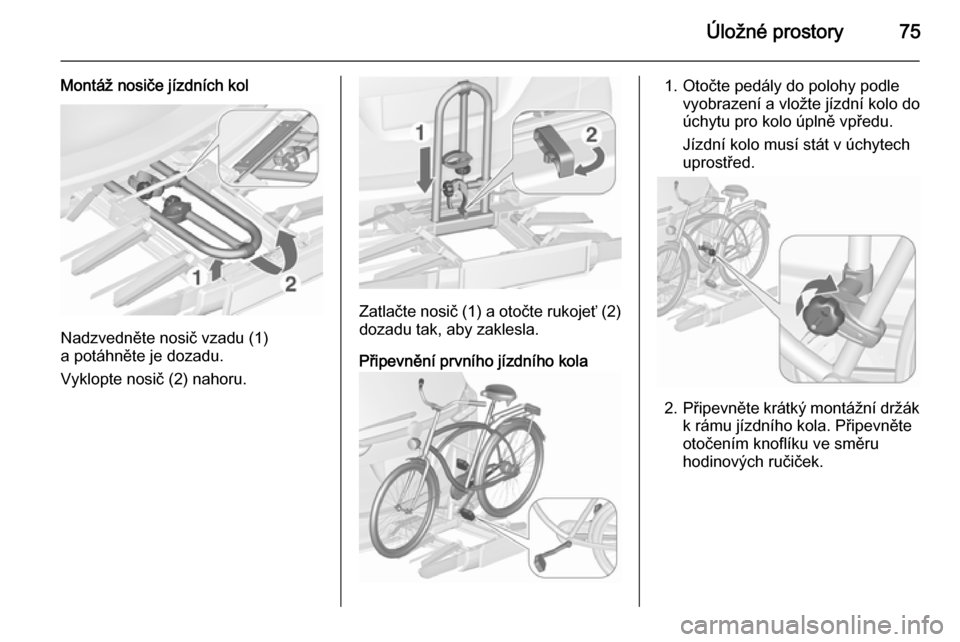 Úložné prostory 75

Montáž nosiče jízdních kol

1 2

Nadzvedněte nosič vzadu (1) a potáhněte je dozadu.

Vyklopte nosič (2) nahoru.

1 2

Zatlačte nosič (1) a otočte rukojeť (2) dozadu tak, aby zaklesla.

Připevnění prvního jízdního kola

1. Otočte pedály do polohy podle vyobrazení a vložte jízdní kolo do úchytu pro kolo úplně vpředu.

Jízdní kolo musí stát v úchytech uprostřed.

2. Připevněte krátký montážní držák k rámu jízdního kola. Připevněte otočením knoflíku ve směru hodinových ručiček.

carmanualsonline.info