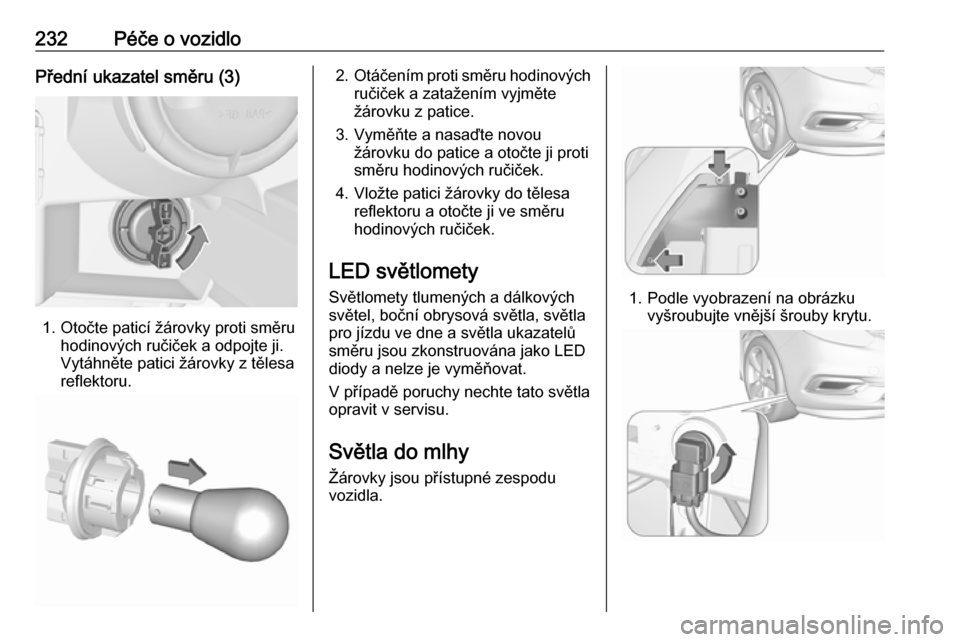 232 Péče o vozidlo

Přední ukazatel směru (3)

1. Otočte paticí žárovky proti směru hodinových ručiček a odpojte ji. Vytáhněte patici žárovky z tělesa reflektoru.

2. Otáčením proti směru hodinových ručiček a zatažením vyjměte žárovku z patice.

3. Vyměňte a nasaďte novou žárovku do patice a otočte ji proti směru hodinových ručiček.

4. Vložte patici žárovky do tělesa reflektoru a otočte ji ve směru hodinových ručiček.

LED světlomety

Světlomety tlumených a dálkových světel, boční obrysová světla, světla pro jízdu ve dne a světla ukazatelů směru jsou zkonstruována jako LED diody a nelze je vyměňovat.

V případě poruchy nechte tato světla opravit v servisu.

Světla do mlhy

Žárovky jsou přístupné zespodu vozidla.

1. Podle vyobrazení na obrázku vyšroubujte vnější šrouby krytu.

carmanualsonline.info