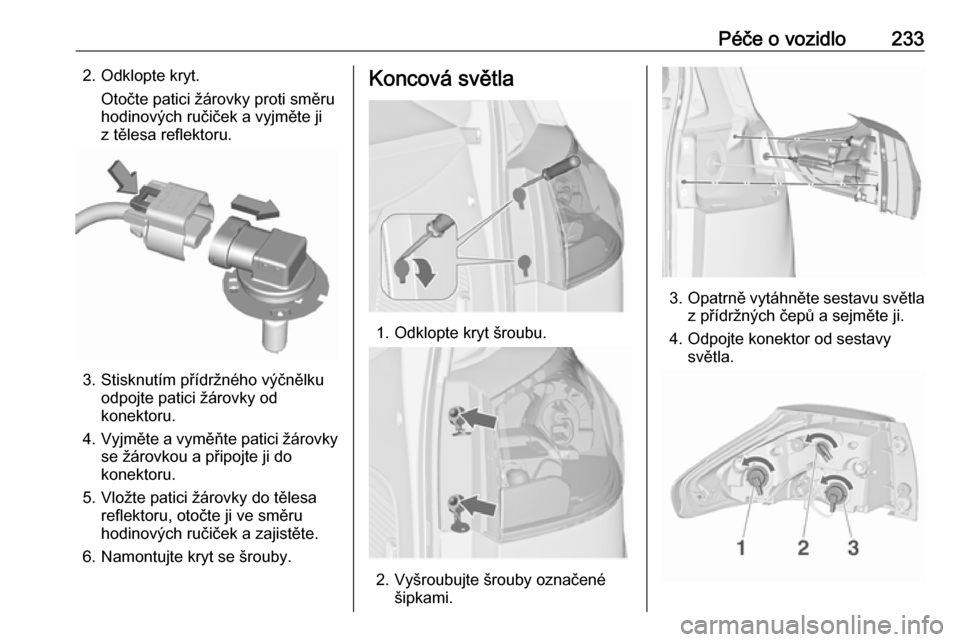 Péče o vozidlo 233

2. Odklopte kryt.

Otočte patici žárovky proti směru hodinových ručiček a vyjměte ji z tělesa reflektoru.

3. Stisknutím přídržného výčnělku odpojte patici žárovky od konektoru.

4. Vyjměte a vyměňte patici žárovky se žárovkou a připojte ji do konektoru.

5. Vložte patici žárovky do tělesa reflektoru, otočte ji ve směru hodinových ručiček a zajistěte.

6. Namontujte kryt se šrouby.

Koncová světla

1. Odklopte kryt šroubu.

2. Vyšroubujte šrouby označené šipkami.

3. Opatrně vytáhněte sestavu světla z přídržných čepů a sejměte ji.

4. Odpojte konektor od sestavy světla.

1 2 3

carmanualsonline.info