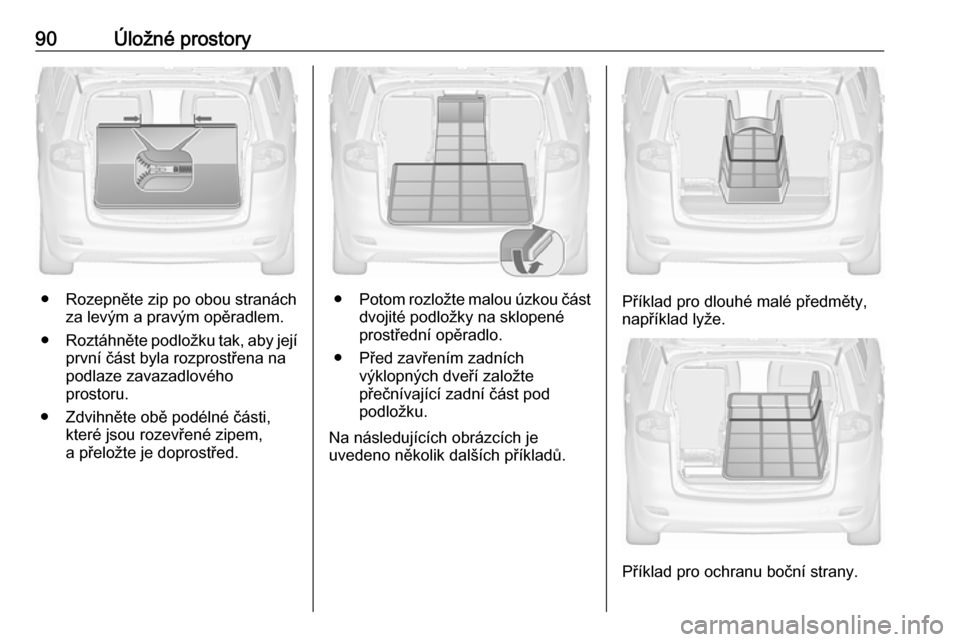 90 Úložné prostory

● Rozepněte zip po obou stranách za levým a pravým opěradlem.

● Roztáhněte podložku tak, aby její první část byla rozprostřena na podlaze zavazadlového prostoru.

● Zdvihněte obě podélné části, které jsou rozevřené zipem, a přeložte je doprostřed.

● Potom rozložte malou úzkou část dvojité podložky na sklopené prostřední opěradlo.

● Před zavřením zadních výklopných dveří založte přečnívající zadní část pod podložku.

Na následujících obrázcích je uvedeno několik dalších příkladů.

Příklad pro dlouhé malé předměty, například lyže.

Příklad pro ochranu boční strany.

carmanualsonline.info