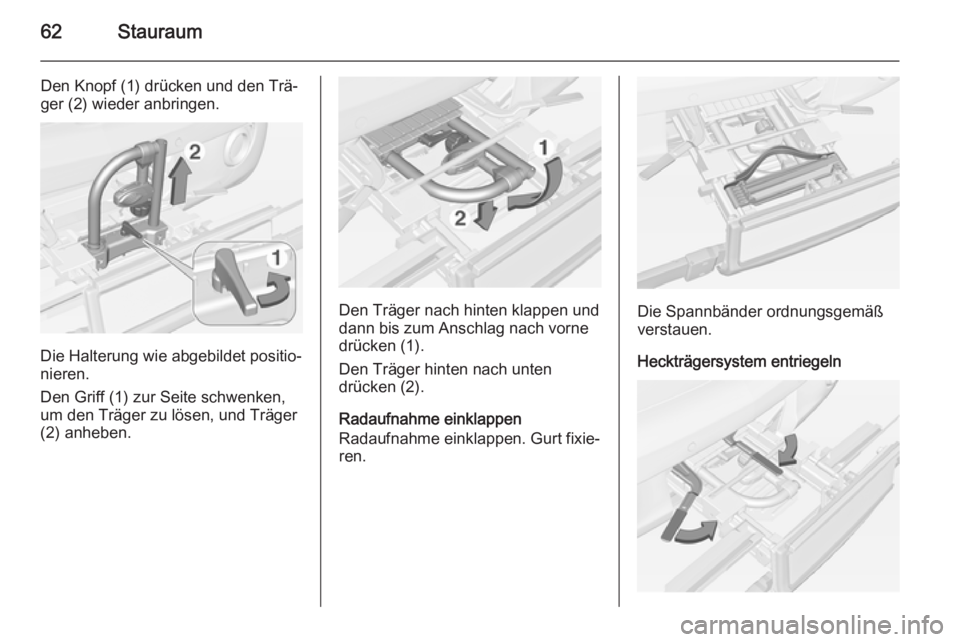 62 Stauraum

Den Knopf (1) drücken und den Träger (2) wieder anbringen.

2

1

Die Halterung wie abgebildet positionieren.

Den Griff (1) zur Seite schwenken, um den Träger zu lösen, und Träger (2) anheben.

1

2

Den Träger nach hinten klappen und dann bis zum Anschlag nach vorne drücken (1).

Den Träger hinten nach unten drücken (2).

Radaufnahme einklappen

Radaufnahme einklappen. Gurt fixieren.

Die Spannbänder ordnungsgemäß verstauen.

Heckträgersystem entriegeln

carmanualsonline.info