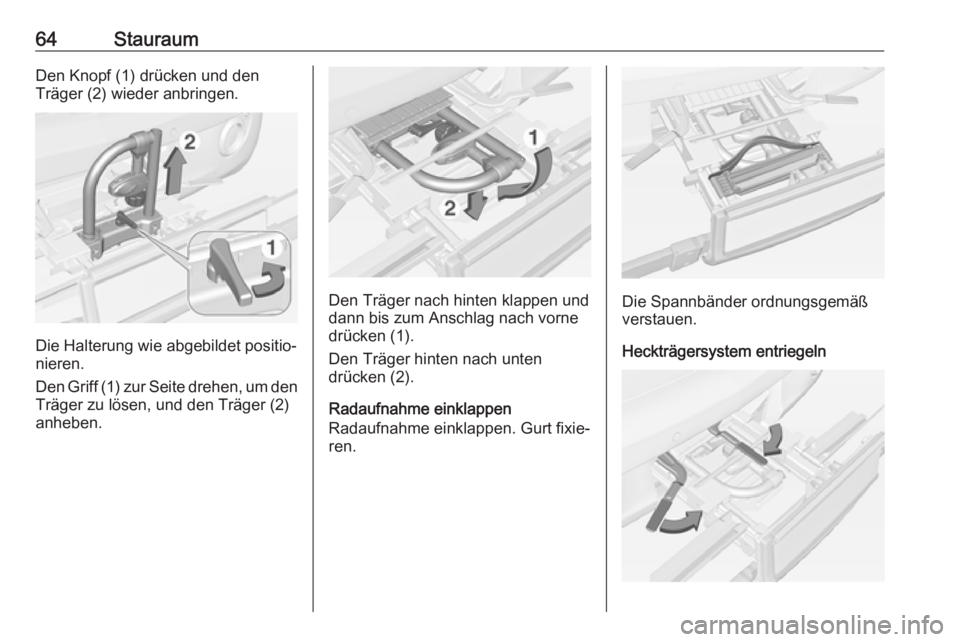 64 Stauraum

Den Knopf (1) drücken und den Träger (2) wieder anbringen.

2

1

Die Halterung wie abgebildet positionieren.

Den Griff (1) zur Seite drehen, um den Träger zu lösen, und den Träger (2) anheben.

1

2

Den Träger nach hinten klappen und dann bis zum Anschlag nach vorne drücken (1).

Den Träger hinten nach unten drücken (2).

Radaufnahme einklappen

Radaufnahme einklappen. Gurt fixieren.

Die Spannbänder ordnungsgemäß verstauen.

Heckträgersystem entriegeln

carmanualsonline.info