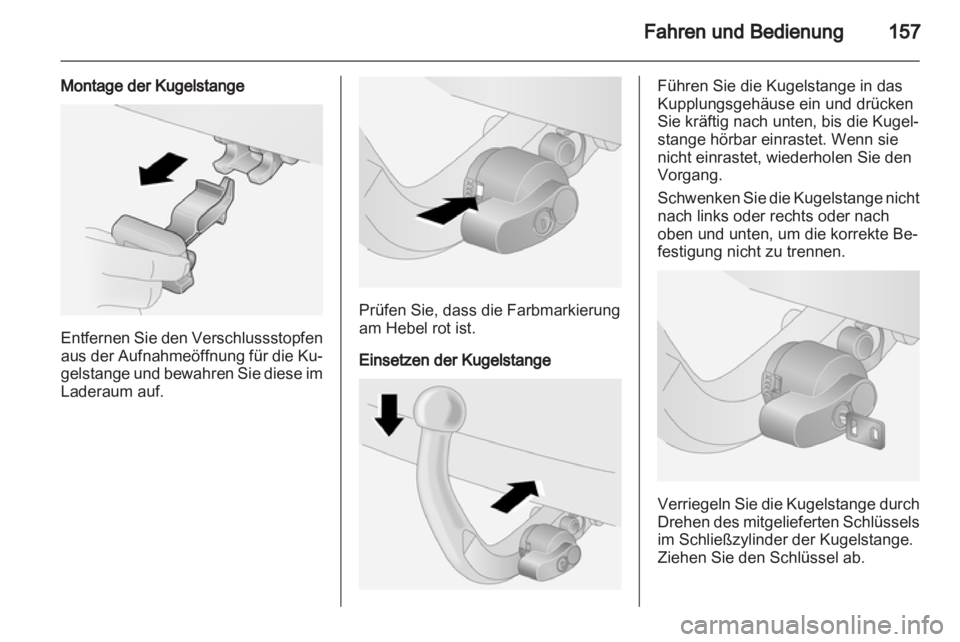 Fahren und Bedienung 157

Montage der Kugelstange

Entfernen Sie den Verschlussstopfen aus der Aufnahmeöffnung für die Kugelstange und bewahren Sie diese im Laderaum auf.

Prüfen Sie, dass die Farbmarkierung am Hebel rot ist.

Einsetzen der Kugelstange

Führen Sie die Kugelstange in das Kupplungsgehäuse ein und drücken Sie kräftig nach unten, bis die Kugelstange hörbar einrastet. Wenn sie nicht einrastet, wiederholen Sie den Vorgang.

Schwenken Sie die Kugelstange nicht nach links oder rechts oder nach oben und unten, um die korrekte Befestigung nicht zu trennen.

Verriegeln Sie die Kugelstange durch Drehen des mitgelieferten Schlüssels im Schließzylinder der Kugelstange. Ziehen Sie den Schlüssel ab.

carmanualsonline.info