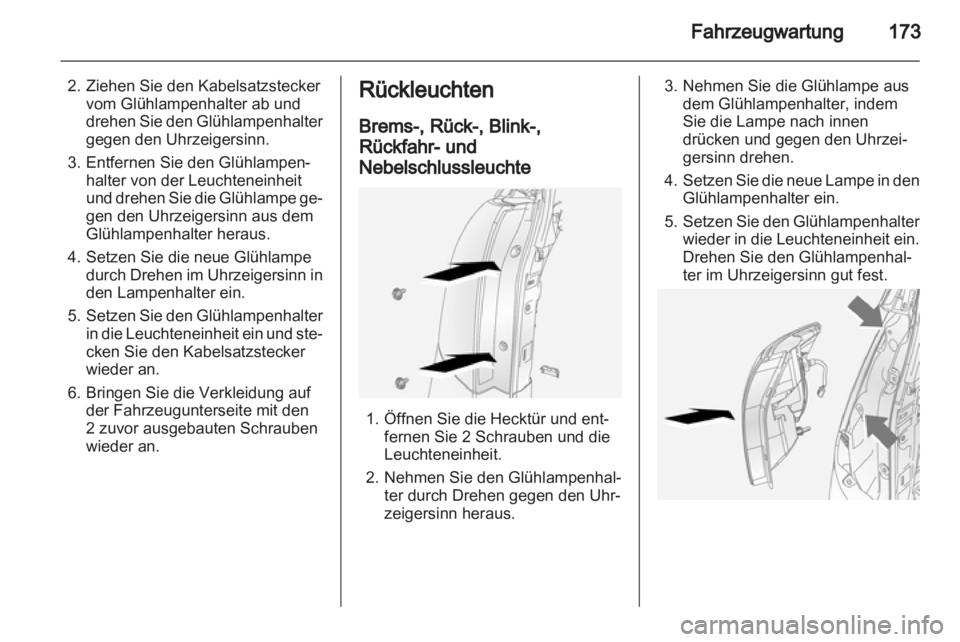 Fahrzeugwartung 173

2. Ziehen Sie den Kabelsatzstecker vom Glühlampenhalter ab und drehen Sie den Glühlampenhalter gegen den Uhrzeigersinn.

3. Entfernen Sie den Glühlampenhalter von der Leuchteneinheit und drehen Sie die Glühlampe gegen den Uhrzeigersinn aus dem Glühlampenhalter heraus.

4. Setzen Sie die neue Glühlampe durch Drehen im Uhrzeigersinn in den Lampenhalter ein.

5. Setzen Sie den Glühlampenhalter in die Leuchteneinheit ein und stecken Sie den Kabelsatzstecker wieder an.

6. Bringen Sie die Verkleidung auf der Fahrzeugunterseite mit den 2 zuvor ausgebauten Schrauben wieder an.

Rückleuchten

Brems-, Rück-, Blink-, Rückfahr- und Nebelschlussleuchte

1. Öffnen Sie die Hecktür und entfernen Sie 2 Schrauben und die Leuchteneinheit.

2. Nehmen Sie den Glühlampenhalter durch Drehen gegen den Uhrzeigersinn heraus.

3. Nehmen Sie die Glühlampe aus dem Glühlampenhalter, indem Sie die Lampe nach innen drücken und gegen den Uhrzeigersinn drehen.

4. Setzen Sie die neue Lampe in den Glühlampenhalter ein.

5. Setzen Sie den Glühlampenhalter wieder in die Leuchteneinheit ein. Drehen Sie den Glühlampenhalter im Uhrzeigersinn gut fest.

carmanualsonline.info