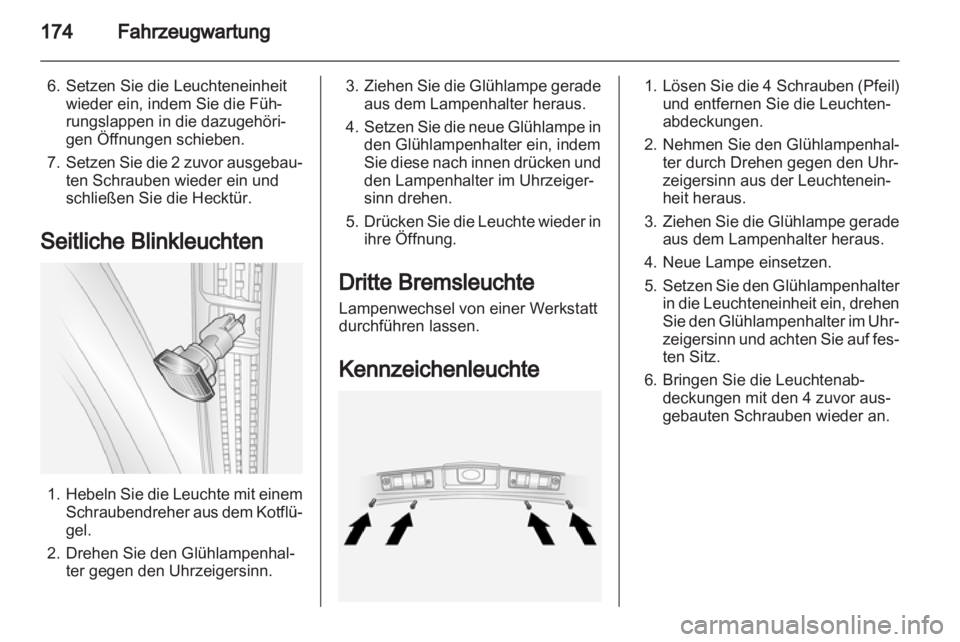 174 Fahrzeugwartung

6. Setzen Sie die Leuchteneinheit wieder ein, indem Sie die Führungslappen in die dazugehörigen Öffnungen schieben.

7. Setzen Sie die 2 zuvor ausgebauten Schrauben wieder ein und schließen Sie die Hecktür.

Seitliche Blinkleuchten

1. Hebeln Sie die Leuchte mit einem Schraubendreher aus dem Kotflügel.

2. Drehen Sie den Glühlampenhalter gegen den Uhrzeigersinn.

3. Ziehen Sie die Glühlampe gerade aus dem Lampenhalter heraus.

4. Setzen Sie die neue Glühlampe in den Glühlampenhalter ein, indem Sie diese nach innen drücken und den Lampenhalter im Uhrzeigersinn drehen.

5. Drücken Sie die Leuchte wieder in ihre Öffnung.

Dritte Bremsleuchte

Lampenwechsel von einer Werkstatt durchführen lassen.

Kennzeichenleuchte

1. Lösen Sie die 4 Schrauben (Pfeil) und entfernen Sie die Leuchtenabdeckungen.

2. Nehmen Sie den Glühlampenhalter durch Drehen gegen den Uhrzeigersinn aus der Leuchteneinheit heraus.

3. Ziehen Sie die Glühlampe gerade aus dem Lampenhalter heraus.

4. Neue Lampe einsetzen.

5. Setzen Sie den Glühlampenhalter in die Leuchteneinheit ein, drehen Sie den Glühlampenhalter im Uhrzeigersinn und achten Sie auf festen Sitz.

6. Bringen Sie die Leuchtenabdeckungen mit den 4 zuvor ausgebauten Schrauben wieder an.

carmanualsonline.info