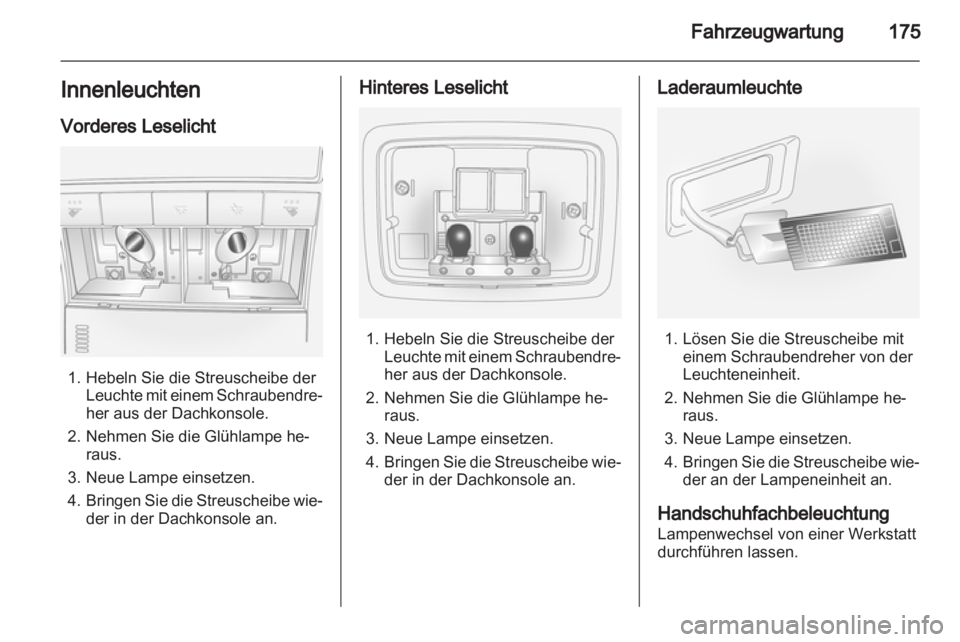 Fahrzeugwartung 175

Innenleuchten

Vorderes Leselicht

1. Hebeln Sie die Streuscheibe der Leuchte mit einem Schraubendreher aus der Dachkonsole.
2. Nehmen Sie die Glühlampe heraus.
3. Neue Lampe einsetzen.
4. Bringen Sie die Streuscheibe wieder in der Dachkonsole an.

Hinteres Leselicht

1. Hebeln Sie die Streuscheibe der Leuchte mit einem Schraubendreher aus der Dachkonsole.
2. Nehmen Sie die Glühlampe heraus.
3. Neue Lampe einsetzen.
4. Bringen Sie die Streuscheibe wieder in der Dachkonsole an.

Laderaumleuchte

1. Lösen Sie die Streuscheibe mit einem Schraubendreher von der Leuchteneinheit.
2. Nehmen Sie die Glühlampe heraus.
3. Neue Lampe einsetzen.
4. Bringen Sie die Streuscheibe wieder an der Lampeneinheit an.

Handschuhfachbeleuchtung
Lampenwechsel von einer Werkstatt durchführen lassen.

carmanualsonline.info