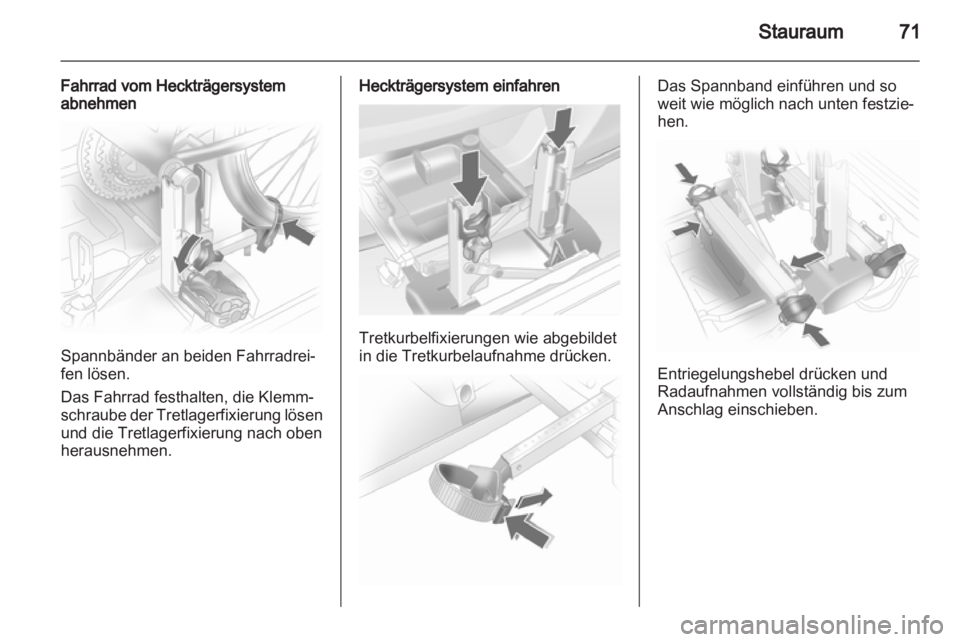 Stauraum 71

Fahrrad vom Heckträgersystem abnehmen

Spannbänder an beiden Fahrradreifen lösen.

Das Fahrrad festhalten, die Klemmschraube der Tretlagerfixierung lösen und die Tretlagerfixierung nach oben herausnehmen.

Heckträgersystem einfahren

Tretkurbelfixierungen wie abgebildet in die Tretkurbelaufnahme drücken.

Das Spannband einführen und so weit wie möglich nach unten festziehen.

Entriegelungshebel drücken und Radaufnahmen vollständig bis zum Anschlag einschieben.

carmanualsonline.info