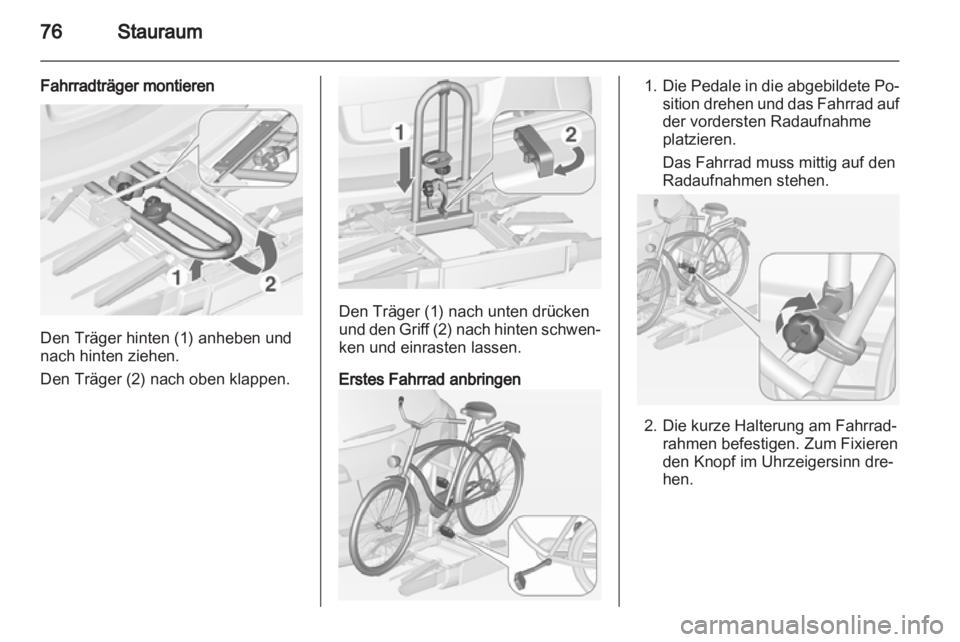 76 Stauraum

Fahrradträger montieren

1 2

Den Träger hinten (1) anheben und nach hinten ziehen.

Den Träger (2) nach oben klappen.

1 2

Den Träger (1) nach unten drücken und den Griff (2) nach hinten schwenken und einrasten lassen.

Erstes Fahrrad anbringen

1. Die Pedale in die abgebildete Position drehen und das Fahrrad auf der vordersten Radaufnahme platzieren.

Das Fahrrad muss mittig auf den Radaufnahmen stehen.

2. Die kurze Halterung am Fahrradrahmen befestigen. Zum Fixieren den Knopf im Uhrzeigersinn drehen.

carmanualsonline.info