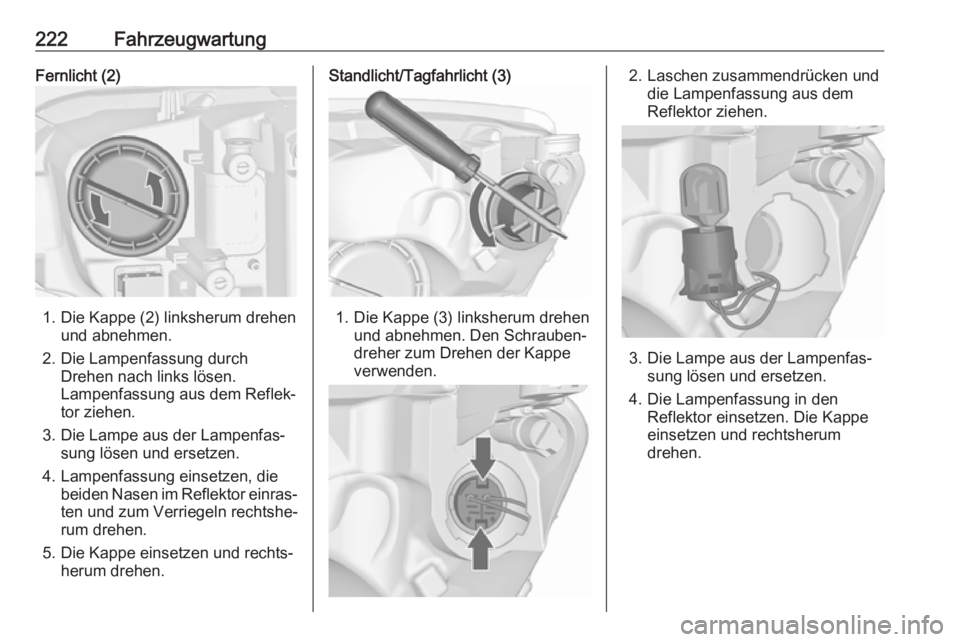 222 Fahrzeugwartung

Fernlicht (2)

1. Die Kappe (2) linksherum drehen und abnehmen.

2. Die Lampenfassung durch Drehen nach links lösen. Lampenfassung aus dem Reflektor ziehen.

3. Die Lampe aus der Lampenfassung lösen und ersetzen.

4. Lampenfassung einsetzen, die beiden Nasen im Reflektor einrasten und zum Verriegeln rechtsherum drehen.

5. Die Kappe einsetzen und rechtsherum drehen.

Standlicht/Tagfahrlicht (3)

1. Die Kappe (3) linksherum drehen und abnehmen. Den Schraubendreher zum Drehen der Kappe verwenden.

2. Laschen zusammendrücken und die Lampenfassung aus dem Reflektor ziehen.

3. Die Lampe aus der Lampenfassung lösen und ersetzen.

4. Die Lampenfassung in den Reflektor einsetzen. Die Kappe einsetzen und rechtsherum drehen.

carmanualsonline.info