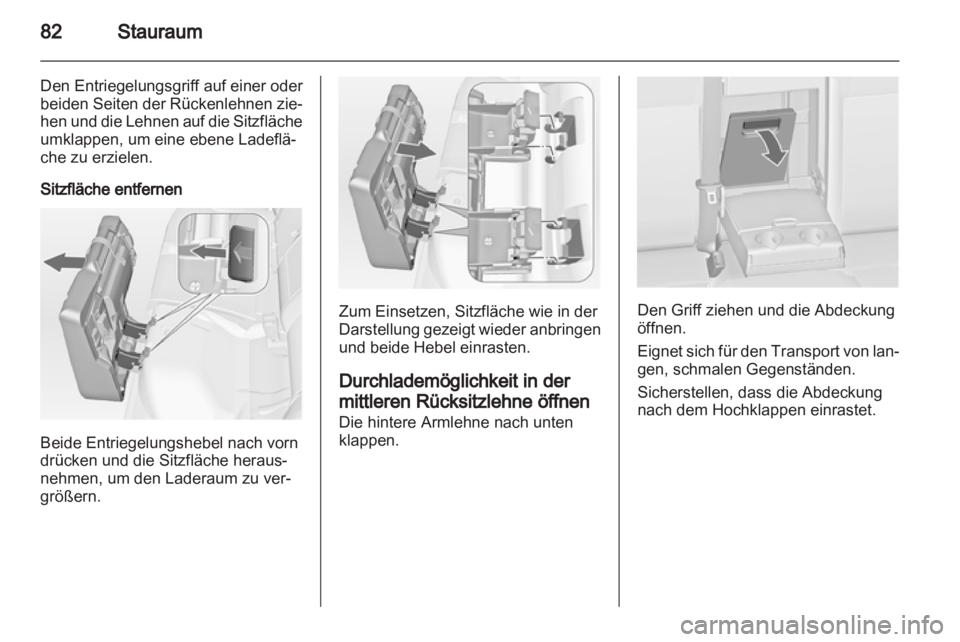 82 Stauraum

Den Entriegelungsgriff auf einer oder beiden Seiten der Rückenlehnen ziehen und die Lehnen auf die Sitzfläche umklappen, um eine ebene Ladefläche zu erzielen.

Sitzfläche entfernen

Beide Entriegelungshebel nach vorn drücken und die Sitzfläche herausnehmen, um den Laderaum zu vergrößern.

Zum Einsetzen, Sitzfläche wie in der Darstellung gezeigt wieder anbringen und beide Hebel einrasten.

Durchlademöglichkeit in der mittleren Rücksitzlehne öffnen

Die hintere Armlehne nach unten klappen.

Den Griff ziehen und die Abdeckung öffnen.

Eignet sich für den Transport von langen, schmalen Gegenständen.

Sicherstellen, dass die Abdeckung nach dem Hochklappen einrastet.

carmanualsonline.info