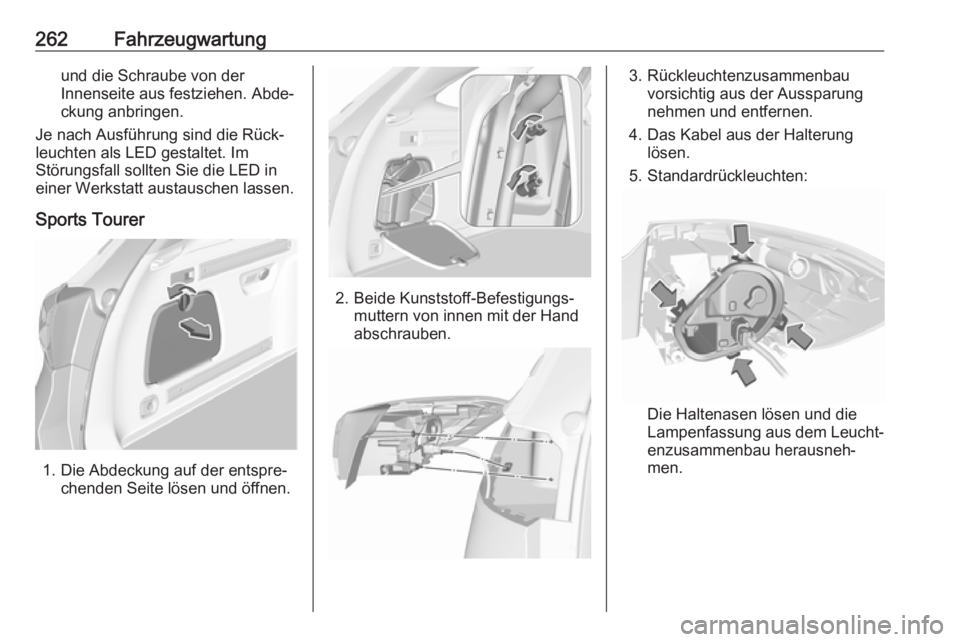 262 Fahrzeugwartung

und die Schraube von der Innenseite aus festziehen. Abdeckung anbringen.

Je nach Ausführung sind die Rückleuchten als LED gestaltet. Im Störungsfall sollten Sie die LED in einer Werkstatt austauschen lassen.

Sports Tourer

1. Die Abdeckung auf der entsprechenden Seite lösen und öffnen.

2. Beide Kunststoff-Befestigungsmuttern von innen mit der Hand abschrauben.

3. Rückleuchtenzusammenbau vorsichtig aus der Aussparung nehmen und entfernen.

4. Das Kabel aus der Halterung lösen.

5. Standardrückleuchten:

Die Haltenasen lösen und die Lampenfassung aus dem Leuchtenzusammenbau herausnehmen.

carmanualsonline.info