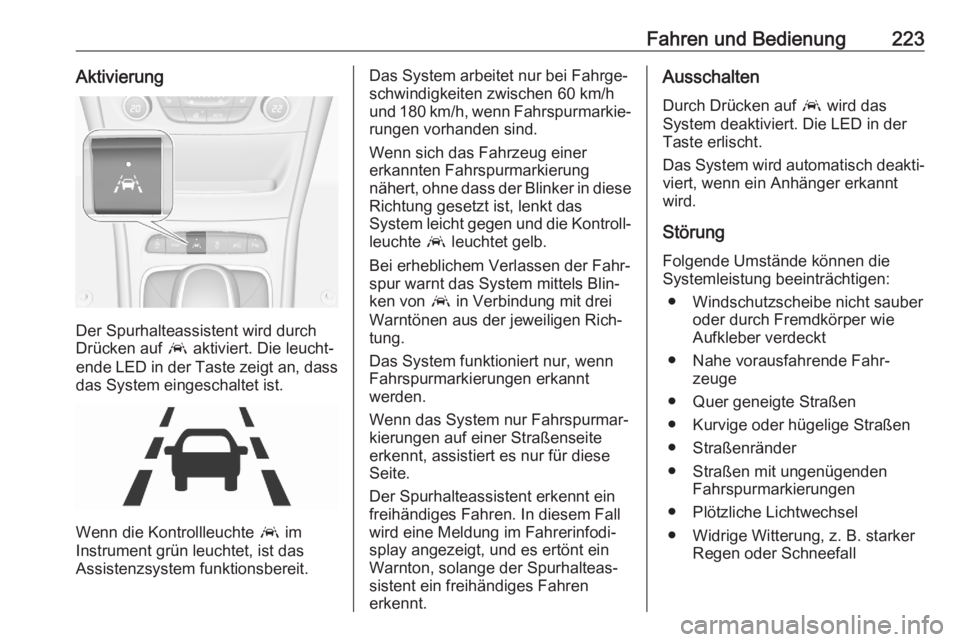 Fahren und Bedienung 223

Aktivierung

Der Spurhalteassistent wird durch Drücken auf aktiviert. Die leuchtende LED in der Taste zeigt an, dass das System eingeschaltet ist.

Wenn die Kontrollleuchte im Instrument grün leuchtet, ist das Assistenzsystem funktionsbereit.

Das System arbeitet nur bei Fahrgeschwindigkeiten zwischen 60 km/h und 180 km/h, wenn Fahrspurmarkierungen vorhanden sind.

Wenn sich das Fahrzeug einer erkannten Fahrspurmarkierung nähert, ohne dass der Blinker in diese Richtung gesetzt ist, lenkt das System leicht gegen und die Kontrollleuchte leuchtet gelb.

Bei erheblichem Verlassen der Fahrspur warnt das System mittels Blinken von in Verbindung mit drei Warntönen aus der jeweiligen Richtung.

Das System funktioniert nur, wenn Fahrspurmarkierungen erkannt werden.

Wenn das System nur Fahrspurmarkierungen auf einer Straßenseite erkennt, assistiert es nur für diese Seite.

Der Spurhalteassistent erkennt ein freihändiges Fahren. In diesem Fall wird eine Meldung im Fahrerinfodisplay angezeigt, und es ertönt ein Warnton, solange der Spurhalteassistent ein freihändiges Fahren erkennt.

Ausschalten

Durch Drücken auf wird das System deaktiviert. Die LED in der Taste erlischt.

Das System wird automatisch deaktiviert, wenn ein Anhänger erkannt wird.

Störung

Folgende Umstände können die Systemleistung beeinträchtigen:

● Windschutzscheibe nicht sauber oder durch Fremdkörper wie Aufkleber verdeckt
● Nahe vorausfahrende Fahrzeuge
● Quer geneigte Straßen
● Kurvige oder hügelige Straßen
● Straßenränder
● Straßen mit ungenügenden Fahrspurmarkierungen
● Plötzliche Lichtwechsel
● Widrige Witterung, z. B. starker Regen oder Schneefall

carmanualsonline.info