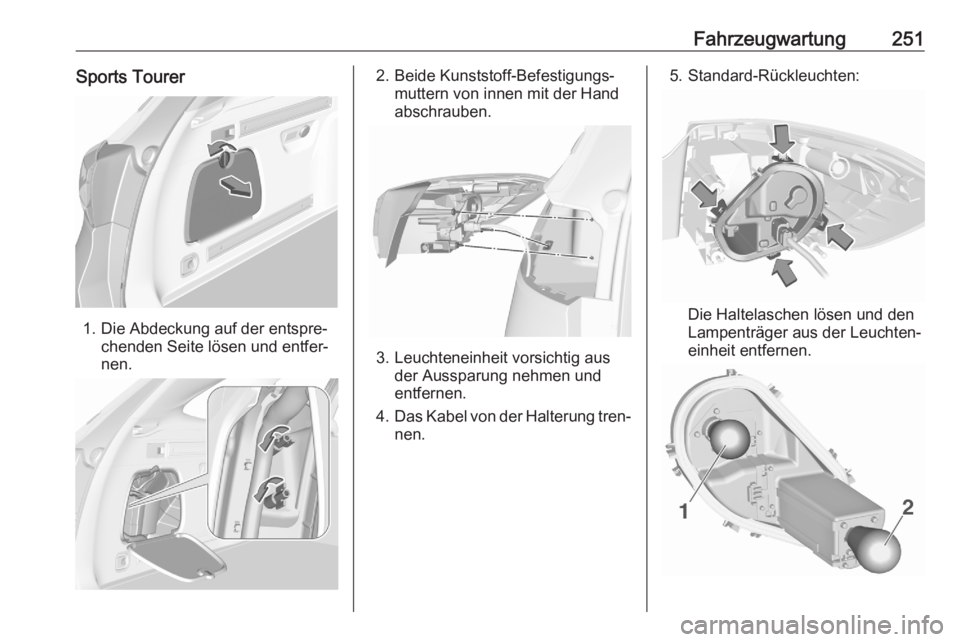 Fahrzeugwartung 251

Sports Tourer

1. Die Abdeckung auf der entsprechenden Seite lösen und entfernen.

2. Beide Kunststoff-Befestigungsmuttern von innen mit der Hand abschrauben.

3. Leuchteneinheit vorsichtig aus der Aussparung nehmen und entfernen.

4. Das Kabel von der Halterung trennen.

5. Standard-Rückleuchten:

Die Haltelaschen lösen und den Lampenträger aus der Leuchteneinheit entfernen.

1

2

carmanualsonline.info