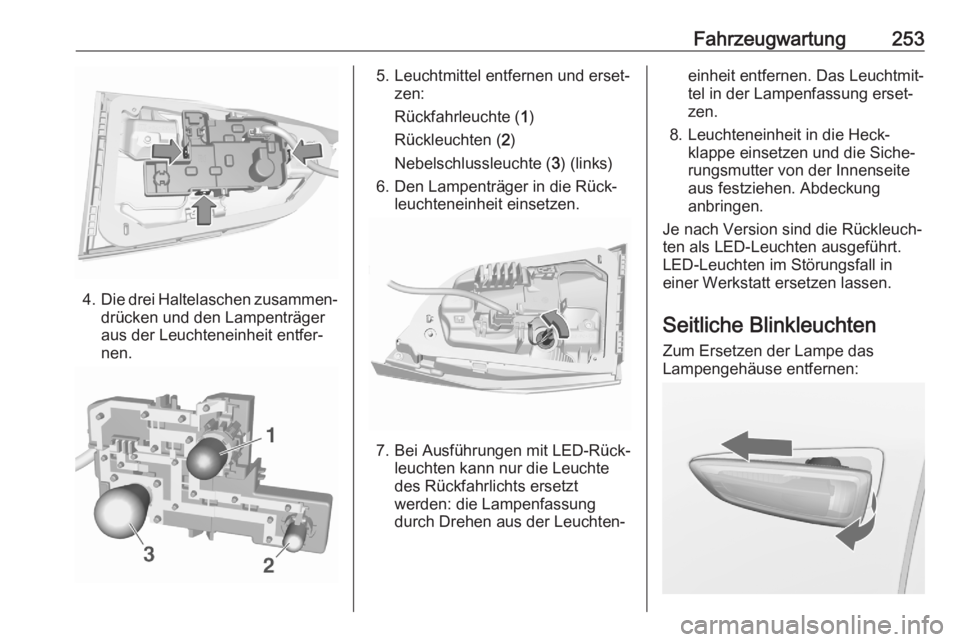 Fahrzeugwartung 253

4. Die drei Haltelaschen zusammendrücken und den Lampenträger aus der Leuchteneinheit entfernen.

1

3

2

5. Leuchtmittel entfernen und ersetzen:

Rückfahrleuchte (1)

Rückleuchten (2)

Nebelschlussleuchte (3) (links)

6. Den Lampenträger in die Rückleuchteneinheit einsetzen.

7. Bei Ausführungen mit LED-Rückleuchten kann nur die Leuchte des Rückfahrlichts ersetzt werden: die Lampenfassung durch Drehen aus der Leuchteneinheit entfernen. Das Leuchtmittel in der Lampenfassung ersetzen.

8. Leuchteneinheit in die Heckklappe einsetzen und die Sicherungsmutter von der Innenseite aus festziehen. Abdeckung anbringen.

Je nach Version sind die Rückleuchten als LED-Leuchten ausgeführt. LED-Leuchten im Störungsfall in einer Werkstatt ersetzen lassen.

Seitliche Blinkleuchten

Zum Ersetzen der Lampe das Lampengehäuse entfernen:

carmanualsonline.info