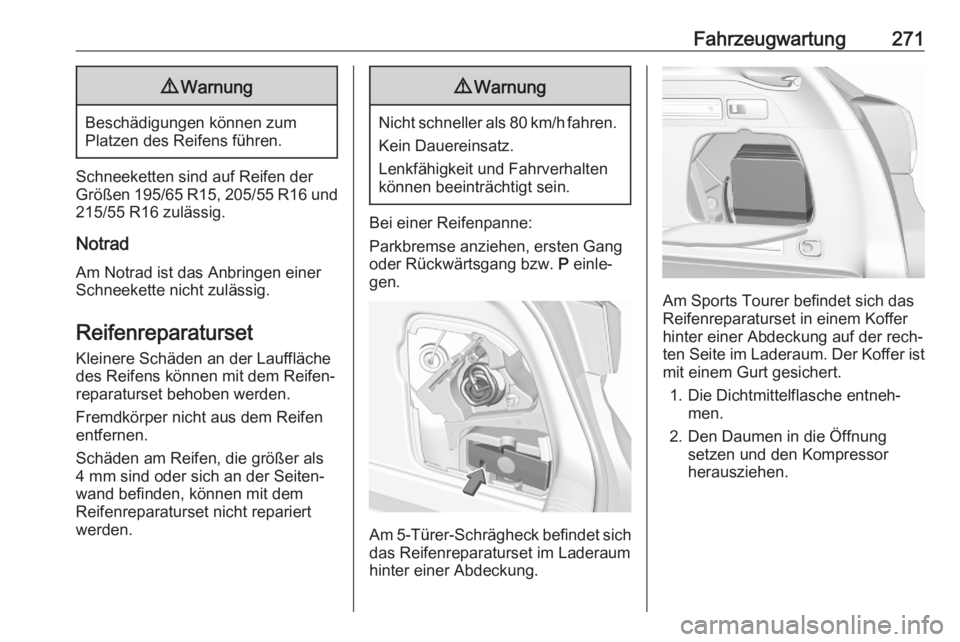 Fahrzeugwartung 271

⚠ Warnung

Beschädigungen können zum Platzen des Reifens führen.

Schneeketten sind auf Reifen der Größen 195/65 R15, 205/55 R16 und 215/55 R16 zulässig.

Notrad

Am Notrad ist das Anbringen einer Schneekette nicht zulässig.

Reifenreparaturset

Kleinere Schäden an der Lauffläche des Reifens können mit dem Reifenreparaturset behoben werden.

Fremdkörper nicht aus dem Reifen entfernen.

Schäden am Reifen, die größer als 4 mm sind oder sich an der Seitenwand befinden, können mit dem Reifenreparaturset nicht repariert werden.

⚠ Warnung

Nicht schneller als 80 km/h fahren.

Kein Dauereinsatz.

Lenkfähigkeit und Fahrverhalten können beeinträchtigt sein.

Bei einer Reifenpanne:

Parkbremse anziehen, ersten Gang oder Rückwärtsgang bzw. P einlegen.

Am 5-Türer-Schrägheck befindet sich das Reifenreparaturset im Laderaum hinter einer Abdeckung.

Am Sports Tourer befindet sich das Reifenreparaturset in einem Koffer hinter einer Abdeckung auf der rechten Seite im Laderaum. Der Koffer ist mit einem Gurt gesichert.

1. Die Dichtmittelflasche entnehmen.

2. Den Daumen in die Öffnung setzen und den Kompressor herausziehen.

carmanualsonline.info