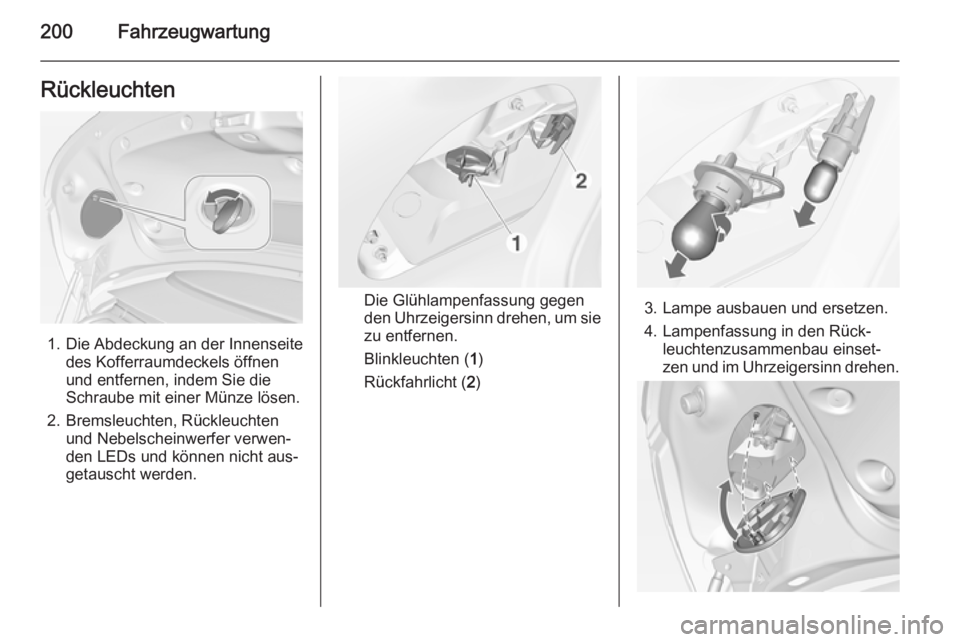 200 Fahrzeugwartung

Rückleuchten

1. Die Abdeckung an der Innenseite des Kofferraumdeckels öffnen und entfernen, indem Sie die Schraube mit einer Münze lösen.

2. Bremsleuchten, Rückleuchten und Nebelscheinwerfer verwenden LEDs und können nicht ausgetauscht werden.

2

1

Die Glühlampenfassung gegen den Uhrzeigersinn drehen, um sie zu entfernen.

Blinkleuchten (1)

Rückfahrlicht (2)

3. Lampe ausbauen und ersetzen.

4. Lampenfassung in den Rückleuchtenzusammenbau einsetzen und im Uhrzeigersinn drehen.

carmanualsonline.info