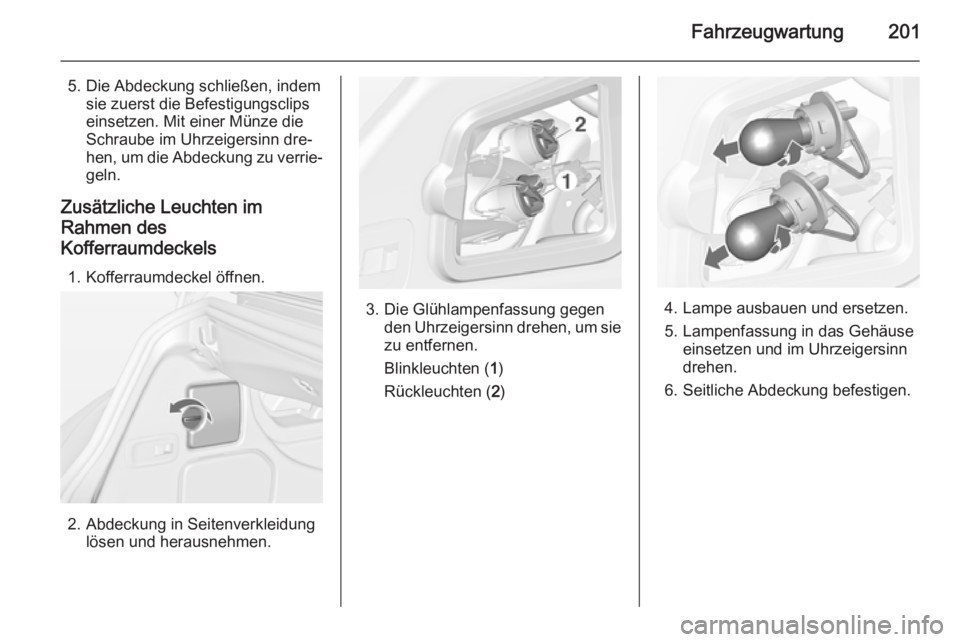 Fahrzeugwartung 201

5. Die Abdeckung schließen, indem sie zuerst die Befestigungsclips einsetzen. Mit einer Münze die Schraube im Uhrzeigersinn drehen, um die Abdeckung zu verriegeln.

Zusätzliche Leuchten im Rahmen des Kofferraumdeckels

1. Kofferraumdeckel öffnen.

2. Abdeckung in Seitenverkleidung lösen und herausnehmen.

2
1

3. Die Glühlampenfassung gegen den Uhrzeigersinn drehen, um sie zu entfernen.

Blinkleuchten (1)

Rückleuchten (2)

4. Lampe ausbauen und ersetzen.

5. Lampenfassung in das Gehäuse einsetzen und im Uhrzeigersinn drehen.

6. Seitliche Abdeckung befestigen.

carmanualsonline.info