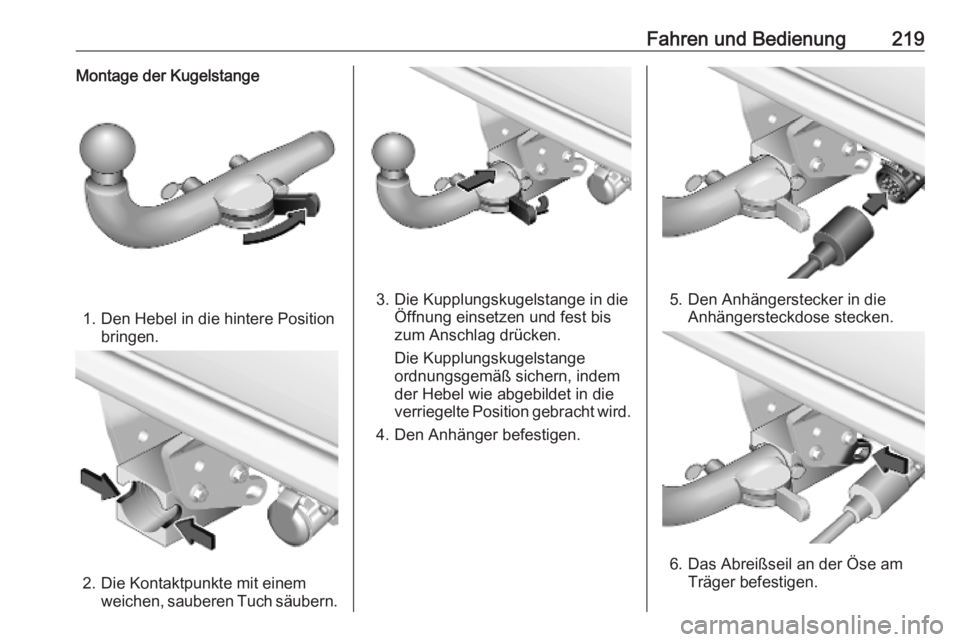 Fahren und Bedienung 219

Montage der Kugelstange

1. Den Hebel in die hintere Position bringen.

2. Die Kontaktpunkte mit einem weichen, sauberen Tuch säubern.

3. Die Kupplungskugelstange in die Öffnung einsetzen und fest bis zum Anschlag drücken.

Die Kupplungskugelstange ordnungsgemäß sichern, indem der Hebel wie abgebildet in die verriegelte Position gebracht wird.

4. Den Anhänger befestigen.

5. Den Anhängerstecker in die Anhängersteckdose stecken.

6. Das Abreißseil an der Öse am Träger befestigen.

carmanualsonline.info