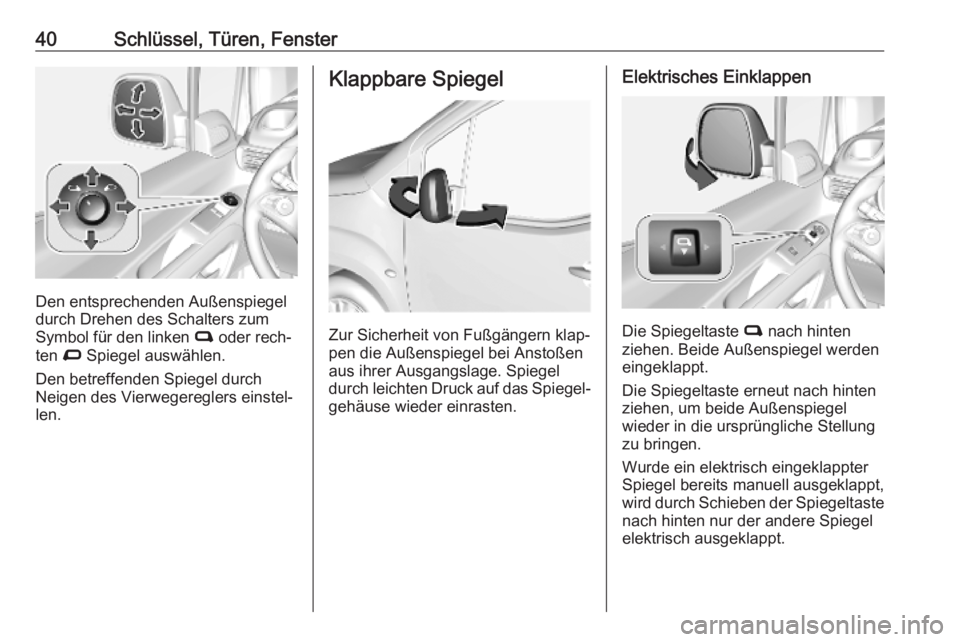 40 Schlüssel, Türen, Fenster

Den entsprechenden Außenspiegel durch Drehen des Schalters zum Symbol für den linken oder rechten Spiegel auswählen.

Den betreffenden Spiegel durch Neigen des Vierwegereglers einstellen.

Klappbare Spiegel

Zur Sicherheit von Fußgängern klappen die Außenspiegel bei Anstoßen aus ihrer Ausgangslage. Spiegel durch leichten Druck auf das Spiegelgehäuse wieder einrasten.

Elektrisches Einklappen

Die Spiegeltaste nach hinten ziehen. Beide Außenspiegel werden eingeklappt.

Die Spiegeltaste erneut nach hinten ziehen, um beide Außenspiegel wieder in die ursprüngliche Stellung zu bringen.

Wurde ein elektrisch eingeklappter Spiegel bereits manuell ausgeklappt, wird durch Schieben der Spiegeltaste nach hinten nur der andere Spiegel elektrisch ausgeklappt.

carmanualsonline.info