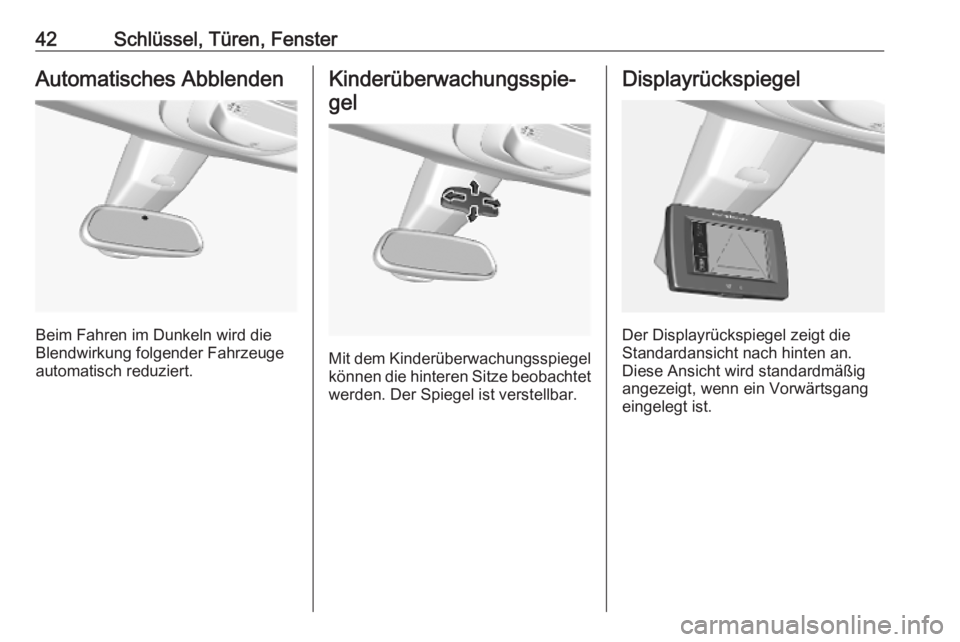 42 Schlüssel, Türen, Fenster

Automatisches Abblenden

Beim Fahren im Dunkeln wird die Blendwirkung folgender Fahrzeuge automatisch reduziert.

Kinderüberwachungsspiegel

Mit dem Kinderüberwachungsspiegel können die hinteren Sitze beobachtet werden. Der Spiegel ist verstellbar.

Displayrückspiegel

Der Displayrückspiegel zeigt die Standardansicht nach hinten an. Diese Ansicht wird standardmäßig angezeigt, wenn ein Vorwärtsgang eingelegt ist.

carmanualsonline.info