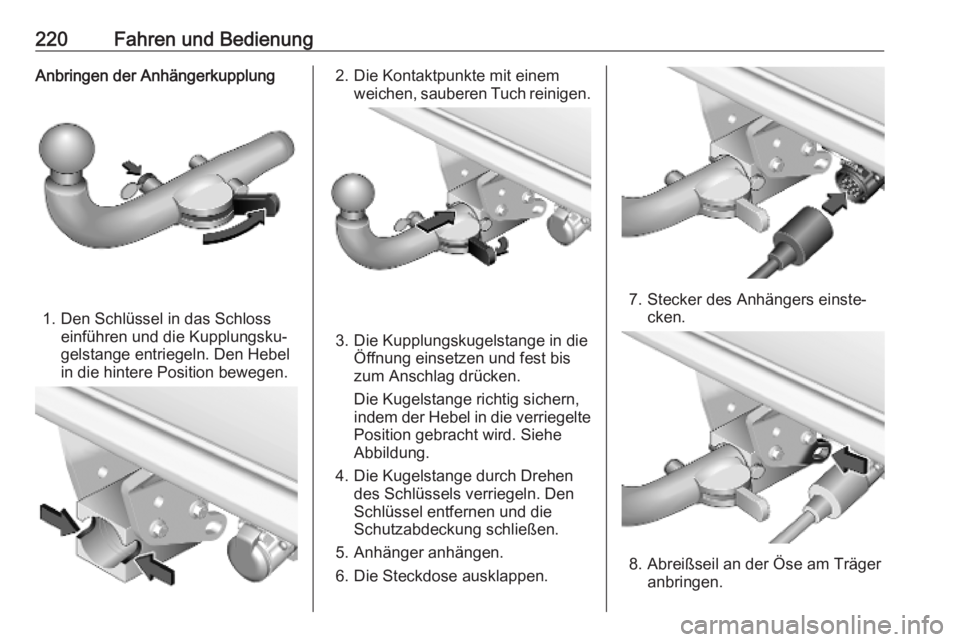 220 Fahren und Bedienung

Anbringen der Anhängerkupplung

1. Den Schlüssel in das Schloss einführen und die Kupplungskugelstange entriegeln. Den Hebel in die hintere Position bewegen.

2. Die Kontaktpunkte mit einem weichen, sauberen Tuch reinigen.

3. Die Kupplungskugelstange in die Öffnung einsetzen und fest bis zum Anschlag drücken.

Die Kugelstange richtig sichern, indem der Hebel in die verriegelte Position gebracht wird. Siehe Abbildung.

4. Die Kugelstange durch Drehen des Schlüssels verriegeln. Den Schlüssel entfernen und die Schutzabdeckung schließen.

5. Anhänger anhängen.

6. Die Steckdose ausklappen.

7. Stecker des Anhängers einstecken.

8. Abreißseil an der Öse am Träger anbringen.

carmanualsonline.info