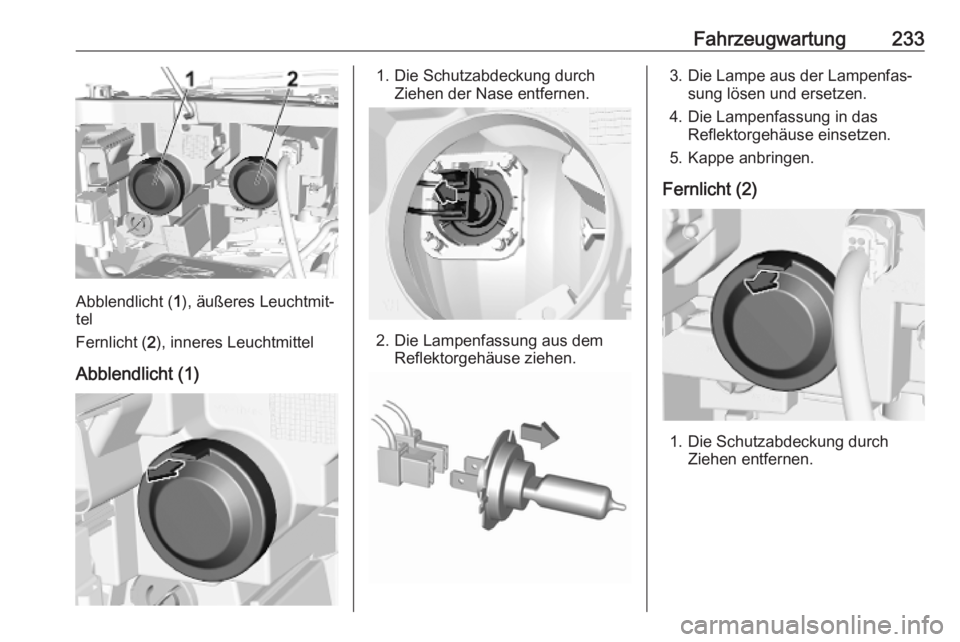 Fahrzeugwartung 233

1

2

Abblendlicht (1), äußeres Leuchtmittel

Fernlicht (2), inneres Leuchtmittel

Abblendlicht (1)

1. Die Schutzabdeckung durch Ziehen der Nase entfernen.

2. Die Lampenfassung aus dem Reflektorgehäuse ziehen.

3. Die Lampe aus der Lampenfassung lösen und ersetzen.

4. Die Lampenfassung in das Reflektorgehäuse einsetzen.

5. Kappe anbringen.

Fernlicht (2)

1. Die Schutzabdeckung durch Ziehen entfernen.

carmanualsonline.info