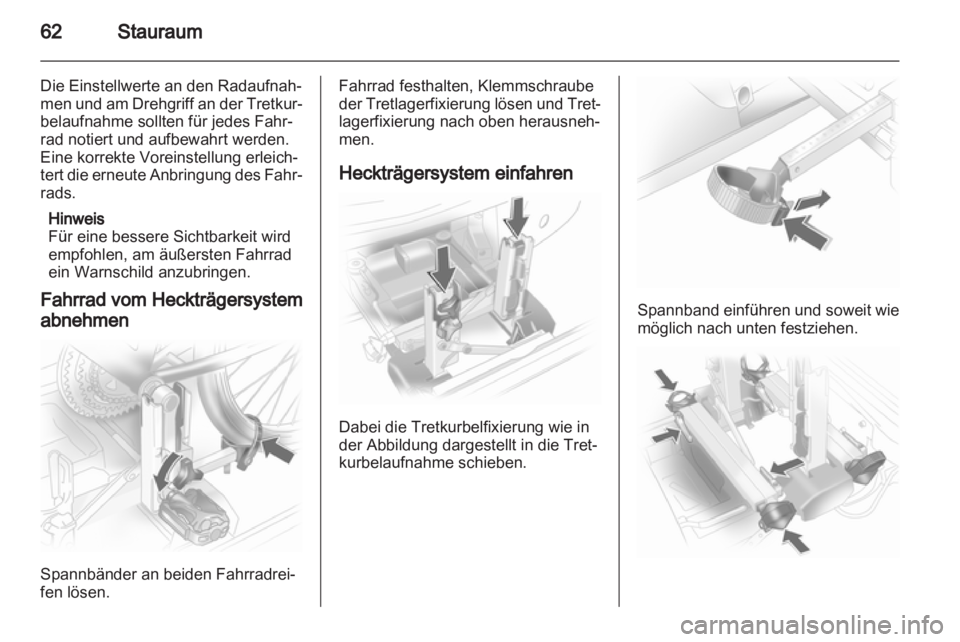 62 Stauraum

Die Einstellwerte an den Radaufnahmen und am Drehgriff an der Tretkurbelaufnahme sollten für jedes Fahrrad notiert und aufbewahrt werden. Eine korrekte Voreinstellung erleichtert die erneute Anbringung des Fahrrads.

Hinweis
Für eine bessere Sichtbarkeit wird empfohlen, am äußersten Fahrrad ein Warnschild anzubringen.

Fahrrad vom Heckträgersystem abnehmen

Spannbänder an beiden Fahrradreifen lösen.

Fahrrad festhalten, Klemmschraube der Tretlagerfixierung lösen und Tretlagerfixierung nach oben herausnehmen.

Heckträgersystem einfahren

Dabei die Tretkurbelfixierung wie in der Abbildung dargestellt in die Tretkurbelaufnahme schieben.

Spannband einführen und soweit wie möglich nach unten festziehen.

carmanualsonline.info