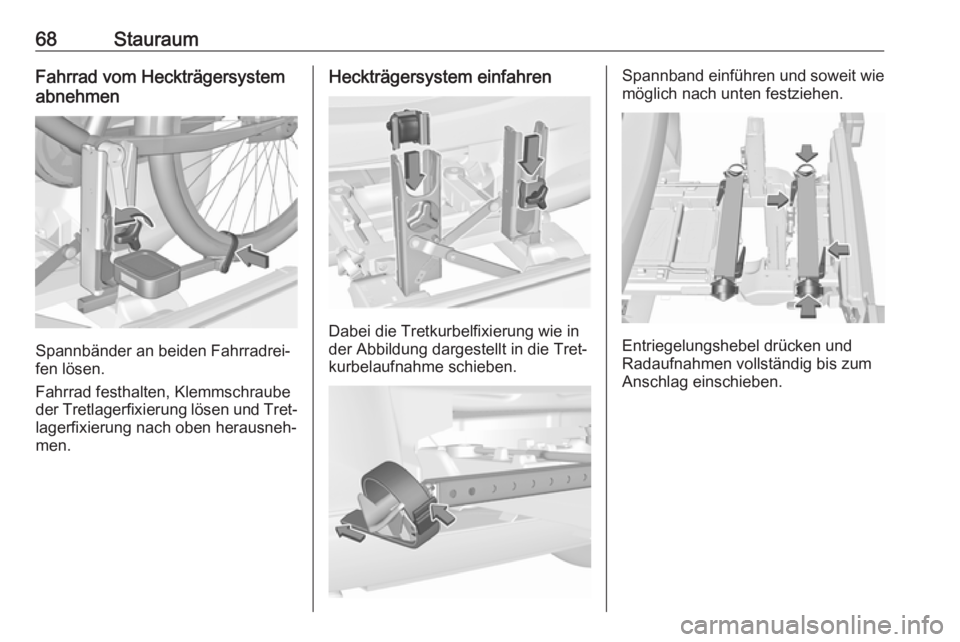 68 Stauraum

Fahrrad vom Heckträgersystem abnehmen

Spannbänder an beiden Fahrradreifen lösen.

Fahrrad festhalten, Klemmschraube der Tretlagerfixierung lösen und Tretlagerfixierung nach oben herausnehmen.

Heckträgersystem einfahren

Dabei die Tretkurbelfixierung wie in der Abbildung dargestellt in die Tretkurbelaufnahme schieben.

Spannband einführen und soweit wie möglich nach unten festziehen.

Entriegelungshebel drücken und Radaufnahmen vollständig bis zum Anschlag einschieben.

carmanualsonline.info