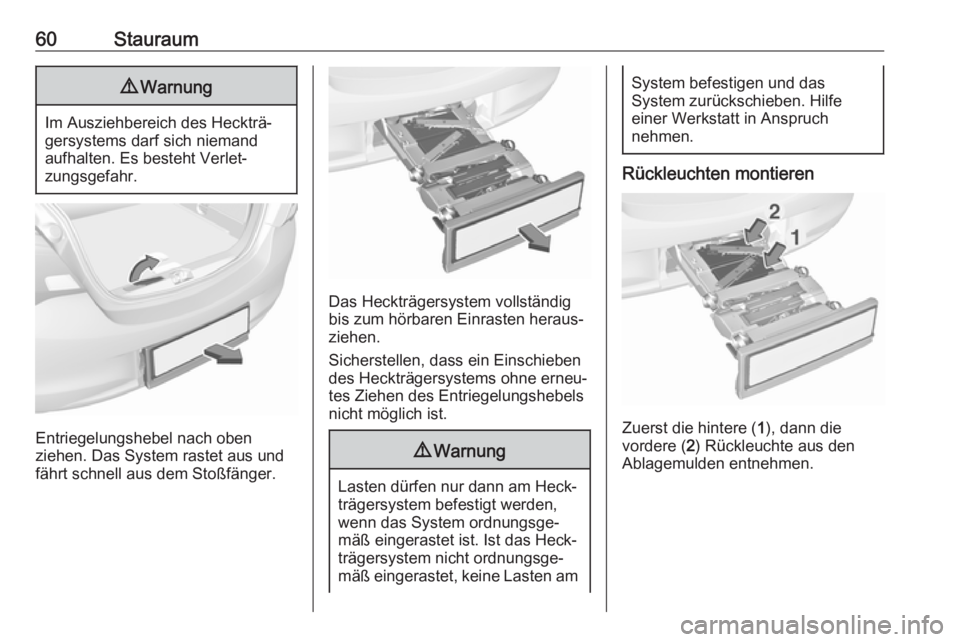 60 Stauraum

⚠ Warnung

Im Ausziehbereich des Heckträgersystems darf sich niemand aufhalten. Es besteht Verletzungsgefahr.

Entriegelungshebel nach oben ziehen. Das System rastet aus und fährt schnell aus dem Stoßfänger.

Das Heckträgersystem vollständig bis zum hörbaren Einrasten herausziehen.

Sicherstellen, dass ein Einschieben des Heckträgersystems ohne erneutes Ziehen des Entriegelungshebels nicht möglich ist.

⚠ Warnung

Lasten dürfen nur dann am Heckträgersystem befestigt werden, wenn das System ordnungsgemäß eingerastet ist. Ist das Heckträgersystem nicht ordnungsgemäß eingerastet, keine Lasten am System befestigen und das System zurückschieben. Hilfe einer Werkstatt in Anspruch nehmen.

Rückleuchten montieren

2
1

Zuerst die hintere (1), dann die vordere (2) Rückleuchte aus den Ablagemulden entnehmen.

carmanualsonline.info