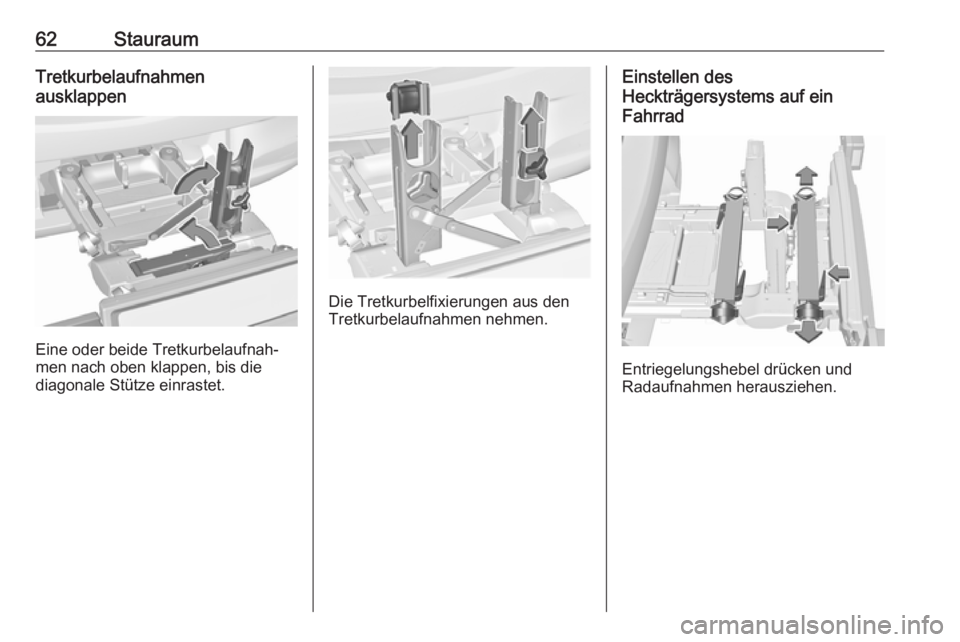 62 Stauraum

Tretkurbelaufnahmen ausklappen

Eine oder beide Tretkurbelaufnahmen nach oben klappen, bis die diagonale Stütze einrastet.

Die Tretkurbelfixierungen aus den Tretkurbelaufnahmen nehmen.

Einstellen des Heckträgersystems auf ein Fahrrad

Entriegelungshebel drücken und Radaufnahmen herausziehen.

carmanualsonline.info