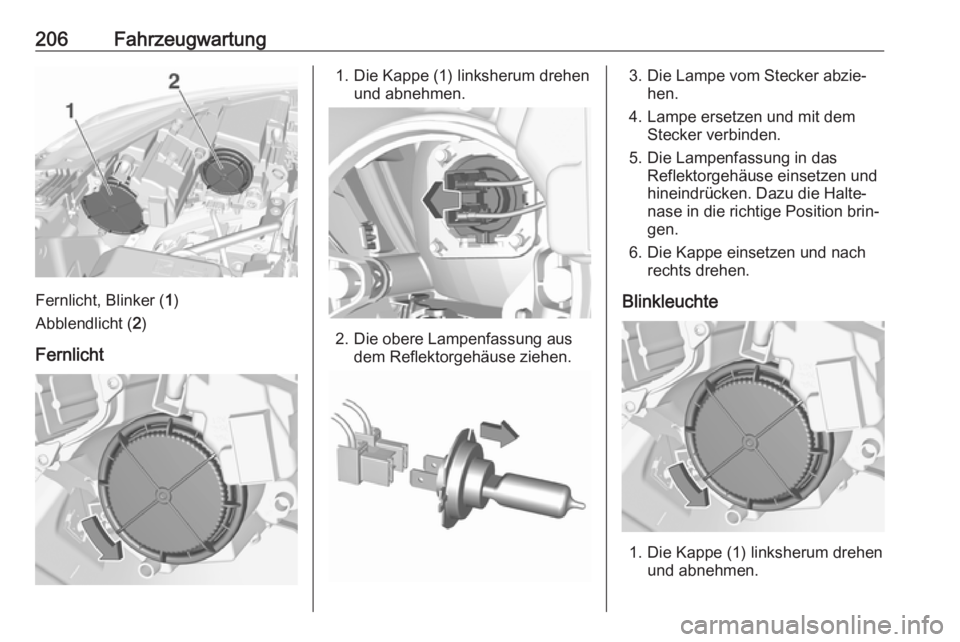 206 Fahrzeugwartung

1

2

Fernlicht, Blinker (1)

Abblendlicht (2)

Fernlicht

1. Die Kappe (1) linksherum drehen und abnehmen.

2. Die obere Lampenfassung aus dem Reflektorgehäuse ziehen.

3. Die Lampe vom Stecker abziehen.

4. Lampe ersetzen und mit dem Stecker verbinden.

5. Die Lampenfassung in das Reflektorgehäuse einsetzen und hineindrücken. Dazu die Haltenase in die richtige Position bringen.

6. Die Kappe einsetzen und nach rechts drehen.

Blinkleuchte

1. Die Kappe (1) linksherum drehen und abnehmen.

carmanualsonline.info