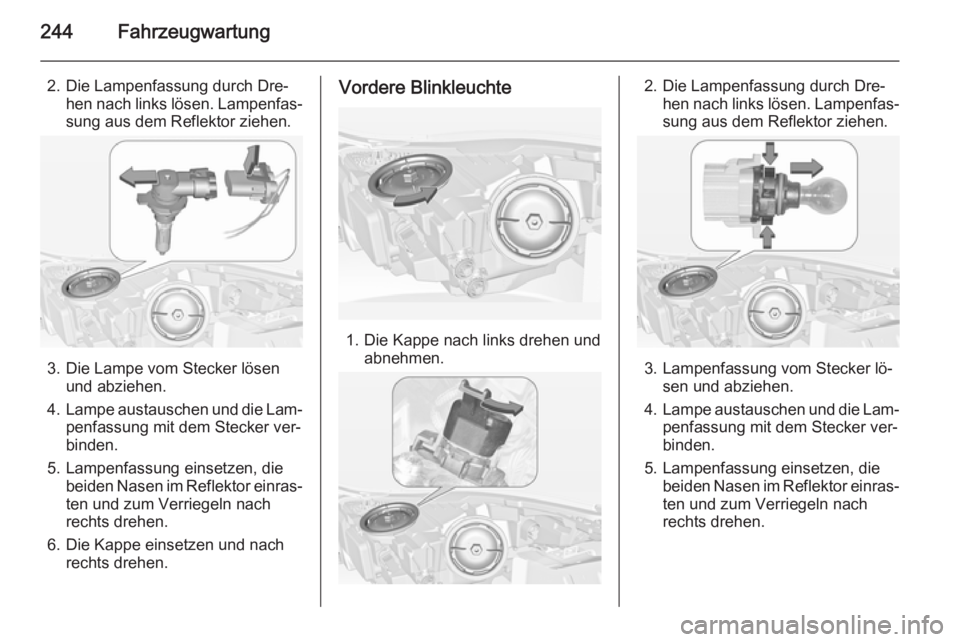 244 Fahrzeugwartung

2. Die Lampenfassung durch Drehen nach links lösen. Lampenfassung aus dem Reflektor ziehen.

3. Die Lampe vom Stecker lösen und abziehen.

4. Lampe austauschen und die Lampenfassung mit dem Stecker verbinden.

5. Lampenfassung einsetzen, die beiden Nasen im Reflektor einrasten und zum Verriegeln nach rechts drehen.

6. Die Kappe einsetzen und nach rechts drehen.

Vordere Blinkleuchte

1. Die Kappe nach links drehen und abnehmen.

2. Die Lampenfassung durch Drehen nach links lösen. Lampenfassung aus dem Reflektor ziehen.

3. Lampenfassung vom Stecker lösen und abziehen.

4. Lampe austauschen und die Lampenfassung mit dem Stecker verbinden.

5. Lampenfassung einsetzen, die beiden Nasen im Reflektor einrasten und zum Verriegeln nach rechts drehen.

carmanualsonline.info