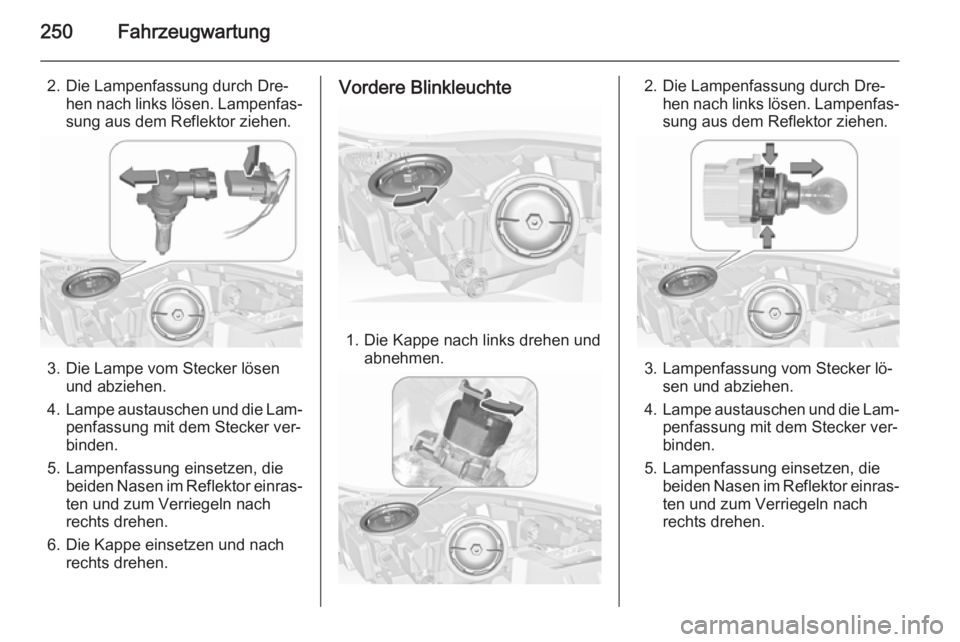 250 Fahrzeugwartung

2. Die Lampenfassung durch Drehen nach links lösen. Lampenfassung aus dem Reflektor ziehen.

3. Die Lampe vom Stecker lösen und abziehen.

4. Lampe austauschen und die Lampenfassung mit dem Stecker verbinden.

5. Lampenfassung einsetzen, die beiden Nasen im Reflektor einrasten und zum Verriegeln nach rechts drehen.

6. Die Kappe einsetzen und nach rechts drehen.

Vordere Blinkleuchte

1. Die Kappe nach links drehen und abnehmen.

2. Die Lampenfassung durch Drehen nach links lösen. Lampenfassung aus dem Reflektor ziehen.

3. Lampenfassung vom Stecker lösen und abziehen.

4. Lampe austauschen und die Lampenfassung mit dem Stecker verbinden.

5. Lampenfassung einsetzen, die beiden Nasen im Reflektor einrasten und zum Verriegeln nach rechts drehen.

carmanualsonline.info