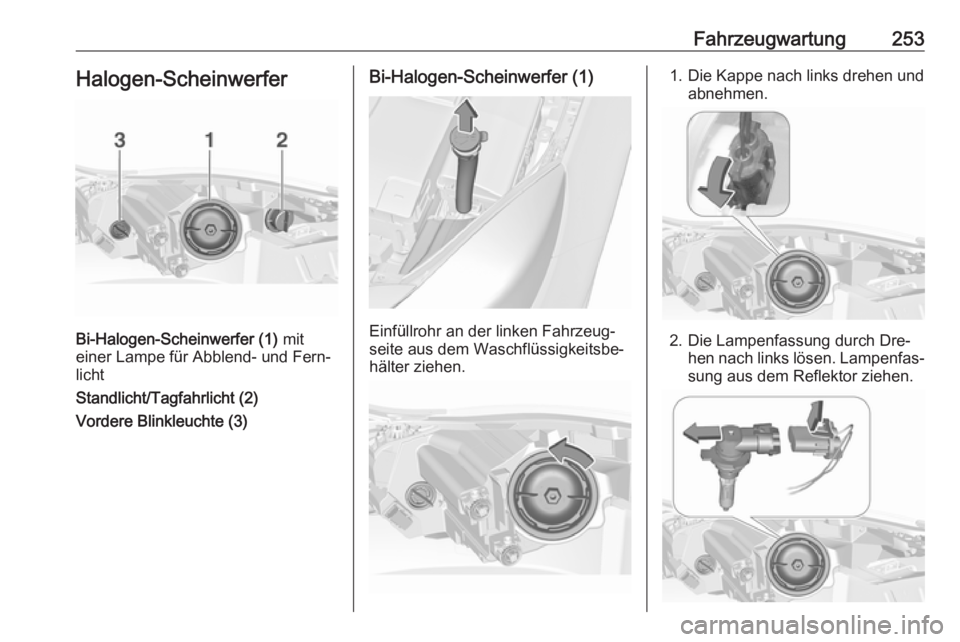 Fahrzeugwartung 253

Halogen-Scheinwerfer

3 1 2

Bi-Halogen-Scheinwerfer (1) mit einer Lampe für Abblend- und Fernlicht

Standlicht/Tagfahrlicht (2)

Vordere Blinkleuchte (3)

Bi-Halogen-Scheinwerfer (1)

Einfüllrohr an der linken Fahrzeugseite aus dem Waschflüssigkeitsbehälter ziehen.

1. Die Kappe nach links drehen und abnehmen.

2. Die Lampenfassung durch Drehen nach links lösen. Lampenfassung aus dem Reflektor ziehen.

carmanualsonline.info