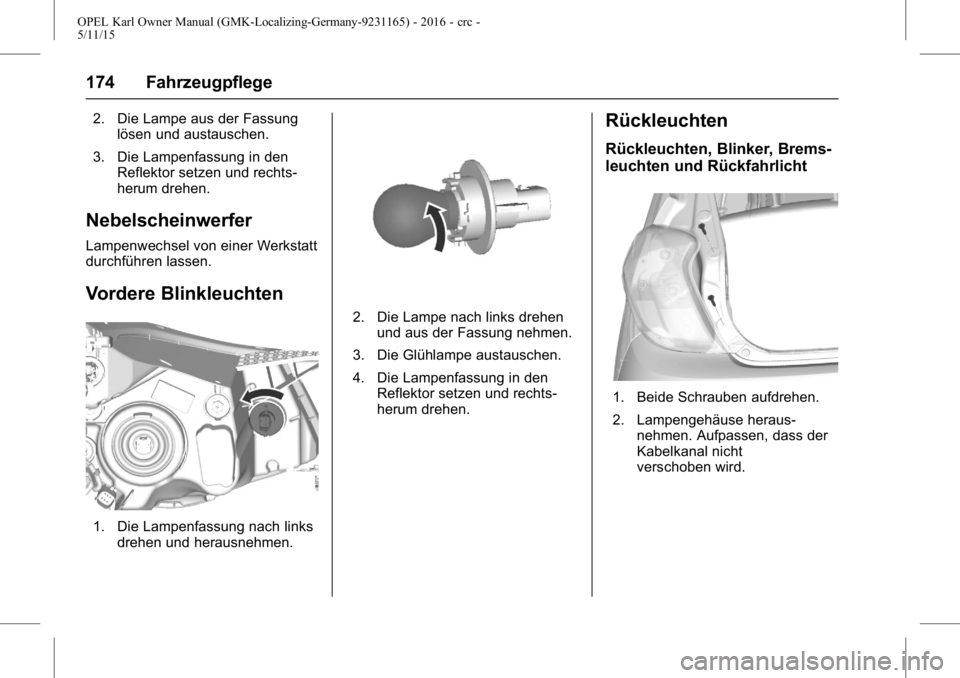 OPEL Karl Owner Manual (GMK-Localizing-Germany-9231165) - 2016 - crc - 5/11/15

174 Fahrzeugpflege

2. Die Lampe aus der Fassung lösen und austauschen.

3. Die Lampenfassung in den Reflektor setzen und rechtsherum drehen.

Nebelscheinwerfer

Lampenwechsel von einer Werkstatt durchführen lassen.

Vordere Blinkleuchten

1. Die Lampenfassung nach links drehen und herausnehmen.

2. Die Lampe nach links drehen und aus der Fassung nehmen.

3. Die Glühlampe austauschen.

4. Die Lampenfassung in den Reflektor setzen und rechtsherum drehen.

Rückleuchten

Rückleuchten, Blinker, Bremsleuchten und Rückfahrlicht

1. Beide Schrauben aufdrehen.

2. Lampengehäuse herausnehmen. Aufpassen, dass der Kabelkanal nicht verschoben wird.

carmanualsonline.info