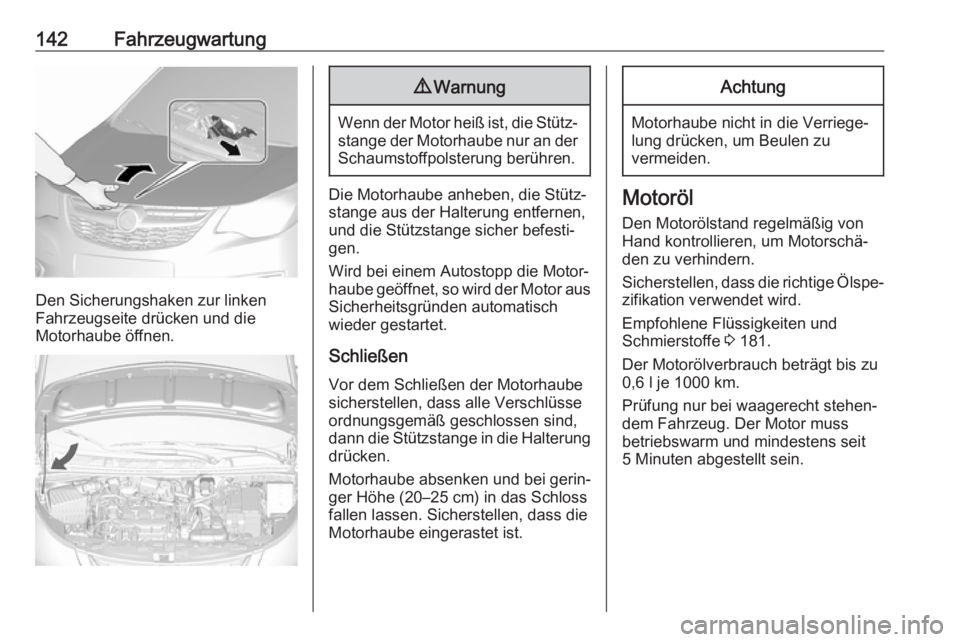 142 Fahrzeugwartung

Den Sicherungshaken zur linken Fahrzeugseite drücken und die Motorhaube öffnen.

⚠ Warnung

Wenn der Motor heiß ist, die Stützstange der Motorhaube nur an der Schaumstoffpolsterung berühren.

Die Motorhaube anheben, die Stützstange aus der Halterung entfernen, und die Stützstange sicher befestigen.

Wird bei einem Autostopp die Motorhaube geöffnet, so wird der Motor aus Sicherheitsgründen automatisch wieder gestartet.

Schließen

Vor dem Schließen der Motorhaube sicherstellen, dass alle Verschlüsse ordnungsgemäß geschlossen sind, dann die Stützstange in die Halterung drücken.

Motorhaube absenken und bei geringer Höhe (20–25 cm) in das Schloss fallen lassen. Sicherstellen, dass die Motorhaube eingerastet ist.

Achtung

Motorhaube nicht in die Verriegelung drücken, um Beulen zu vermeiden.

Motoröl

Den Motorölstand regelmäßig von Hand kontrollieren, um Motorschäden zu verhindern.

Sicherstellen, dass die richtige Ölspezifikation verwendet wird.

Empfohlene Flüssigkeiten und Schmierstoffe ⇨ 181.

Der Motorölverbrauch beträgt bis zu 0,6 l je 1000 km.

Prüfung nur bei waagerecht stehendem Fahrzeug. Der Motor muss betriebswarm und mindestens seit 5 Minuten abgestellt sein.

carmanualsonline.info