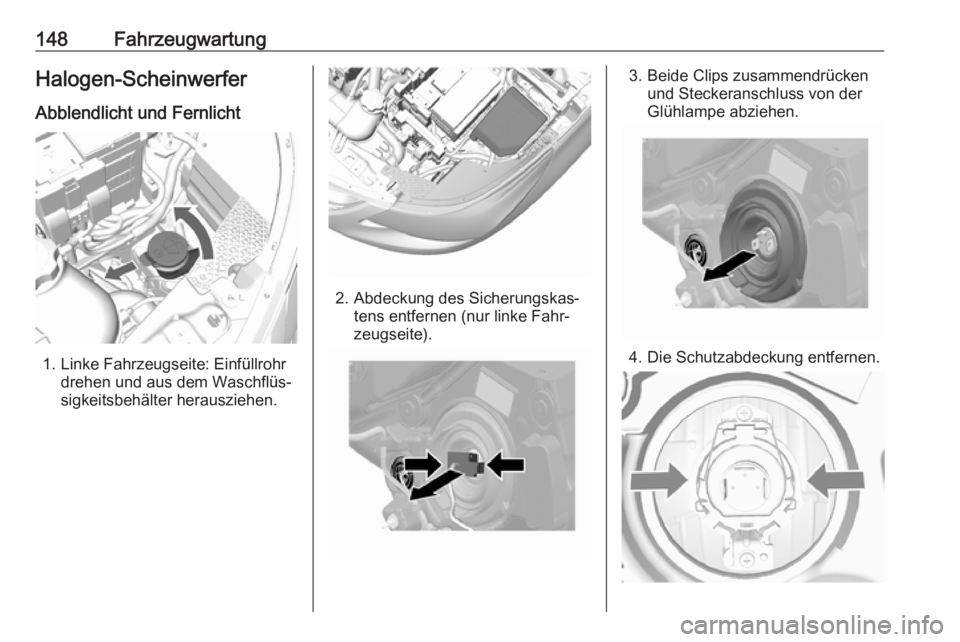 148 Fahrzeugwartung

Halogen-Scheinwerfer

Abblendlicht und Fernlicht

1. Linke Fahrzeugseite: Einfüllrohr drehen und aus dem Waschflüssigkeitsbehälter herausziehen.

2. Abdeckung des Sicherungskastens entfernen (nur linke Fahrzeugseite).

3. Beide Clips zusammendrücken und Steckeranschluss von der Glühlampe abziehen.

4. Die Schutzabdeckung entfernen.

carmanualsonline.info