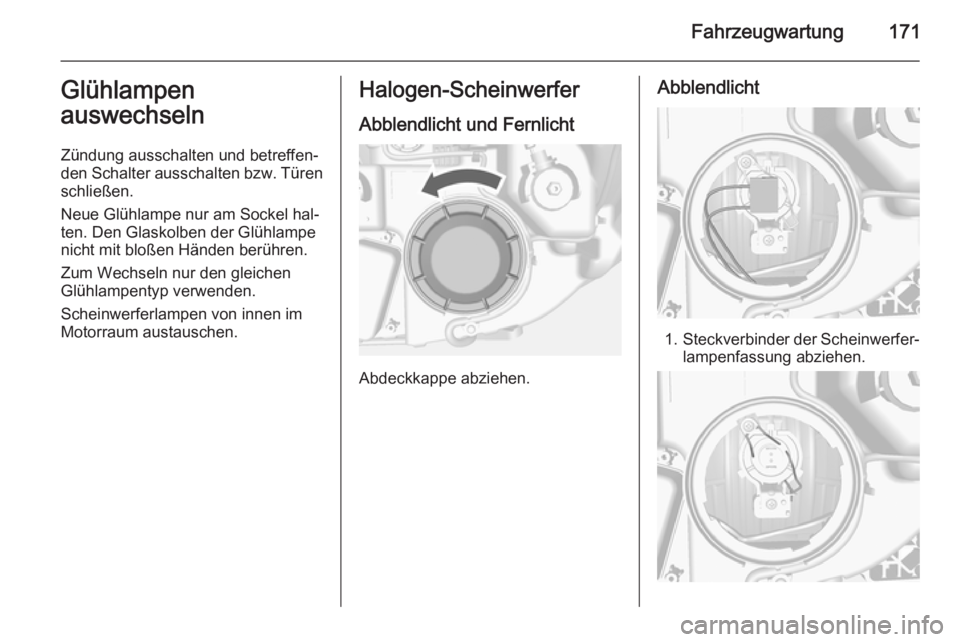 Fahrzeugwartung 171

Glühlampen auswechseln

Zündung ausschalten und betreffenden Schalter ausschalten bzw. Türen schließen.

Neue Glühlampe nur am Sockel halten. Den Glaskolben der Glühlampe nicht mit bloßen Händen berühren.

Zum Wechseln nur den gleichen Glühlampentyp verwenden.

Scheinwerferlampen von innen im Motorraum austauschen.

Halogen-Scheinwerfer

Abblendlicht und Fernlicht

Abdeckkappe abziehen.

Abblendlicht

1. Steckverbinder der Scheinwerferlampenfassung abziehen.

carmanualsonline.info