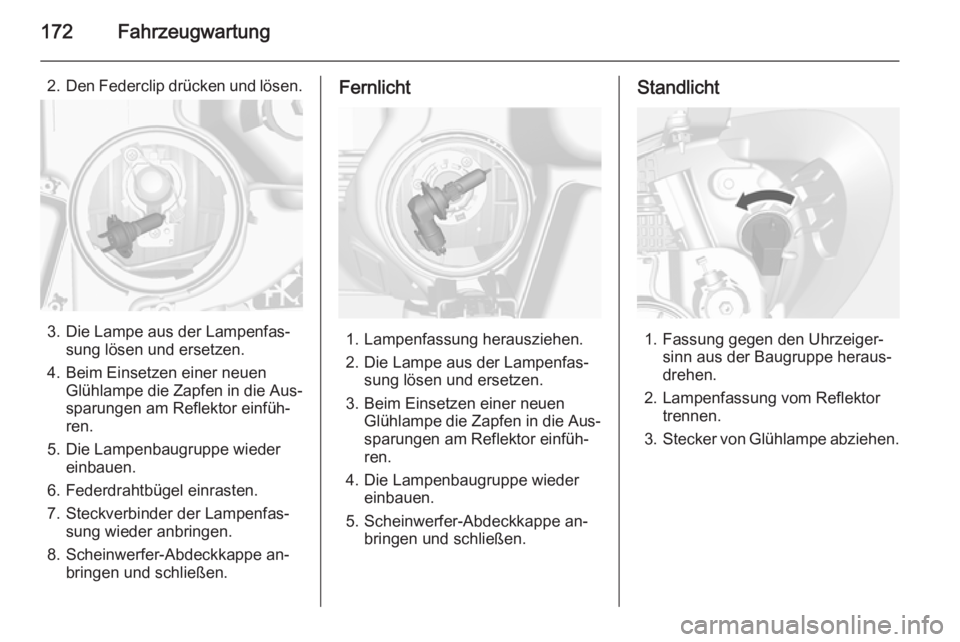 172 Fahrzeugwartung

2. Den Federclip drücken und lösen.

3. Die Lampe aus der Lampenfassung lösen und ersetzen.

4. Beim Einsetzen einer neuen Glühlampe die Zapfen in die Aussparungen am Reflektor einführen.

5. Die Lampenbaugruppe wieder einbauen.

6. Federdrahtbügel einrasten.

7. Steckverbinder der Lampenfassung wieder anbringen.

8. Scheinwerfer-Abdeckkappe anbringen und schließen.

Fernlicht

1. Lampenfassung herausziehen.

2. Die Lampe aus der Lampenfassung lösen und ersetzen.

3. Beim Einsetzen einer neuen Glühlampe die Zapfen in die Aussparungen am Reflektor einführen.

4. Die Lampenbaugruppe wieder einbauen.

5. Scheinwerfer-Abdeckkappe anbringen und schließen.

Standlicht

1. Fassung gegen den Uhrzeigersinn aus der Baugruppe herausdrehen.

2. Lampenfassung vom Reflektor trennen.

3. Stecker von Glühlampe abziehen.

carmanualsonline.info