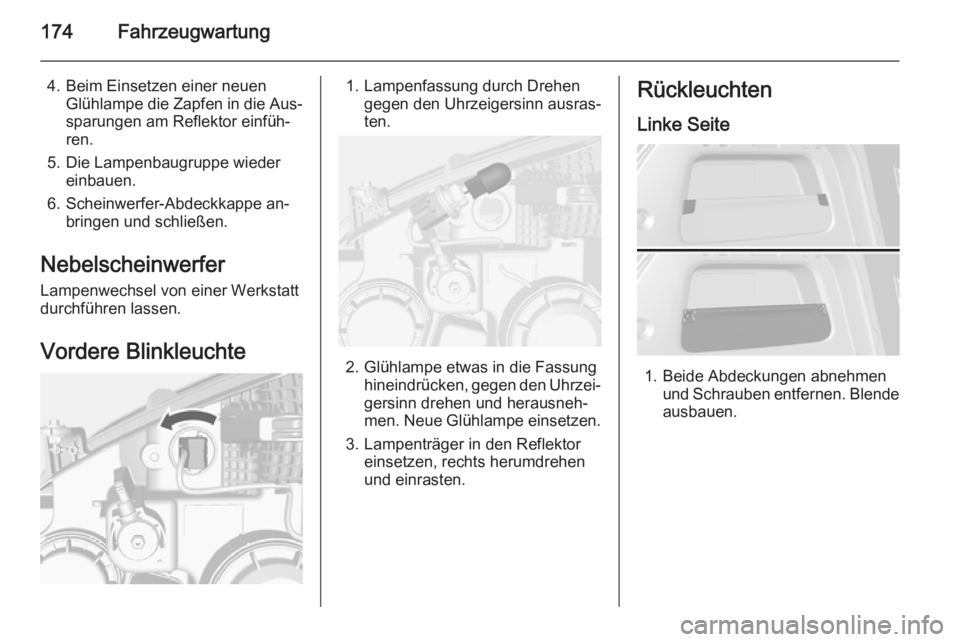 174 Fahrzeugwartung

4. Beim Einsetzen einer neuen Glühlampe die Zapfen in die Aussparungen am Reflektor einführen.

5. Die Lampenbaugruppe wieder einbauen.

6. Scheinwerfer-Abdeckkappe anbringen und schließen.

Nebelscheinwerfer

Lampenwechsel von einer Werkstatt durchführen lassen.

Vordere Blinkleuchte

1. Lampenfassung durch Drehen gegen den Uhrzeigersinn ausrasten.

2. Glühlampe etwas in die Fassung hineindrücken, gegen den Uhrzeigersinn drehen und herausnehmen. Neue Glühlampe einsetzen.

3. Lampenträger in den Reflektor einsetzen, rechts herumdrehen und einrasten.

Rückleuchten

Linke Seite

1. Beide Abdeckungen abnehmen und Schrauben entfernen. Blende ausbauen.

carmanualsonline.info