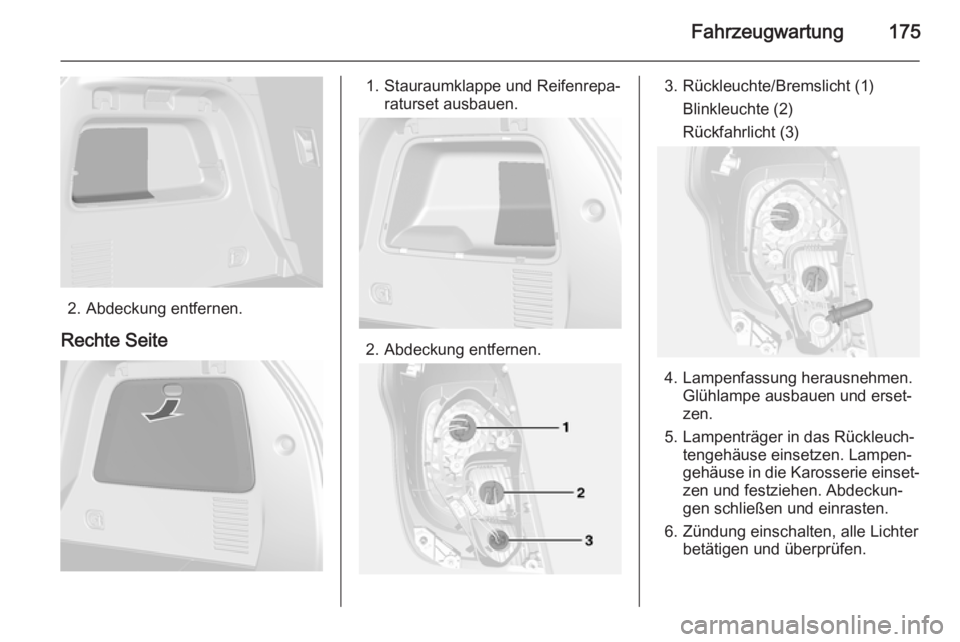 Fahrzeugwartung 175

2. Abdeckung entfernen.

Rechte Seite

1. Stauraumklappe und Reifenreparaturset ausbauen.

2. Abdeckung entfernen.

1

2

3

3. Rückleuchte/Bremslicht (1)
Blinkleuchte (2)
Rückfahrlicht (3)

4. Lampenfassung herausnehmen. Glühlampe ausbauen und ersetzen.

5. Lampenträger in das Rückleuchtengehäuse einsetzen. Lampengehäuse in die Karosserie einsetzen und festziehen. Abdeckungen schließen und einrasten.

6. Zündung einschalten, alle Lichter betätigen und überprüfen.

carmanualsonline.info