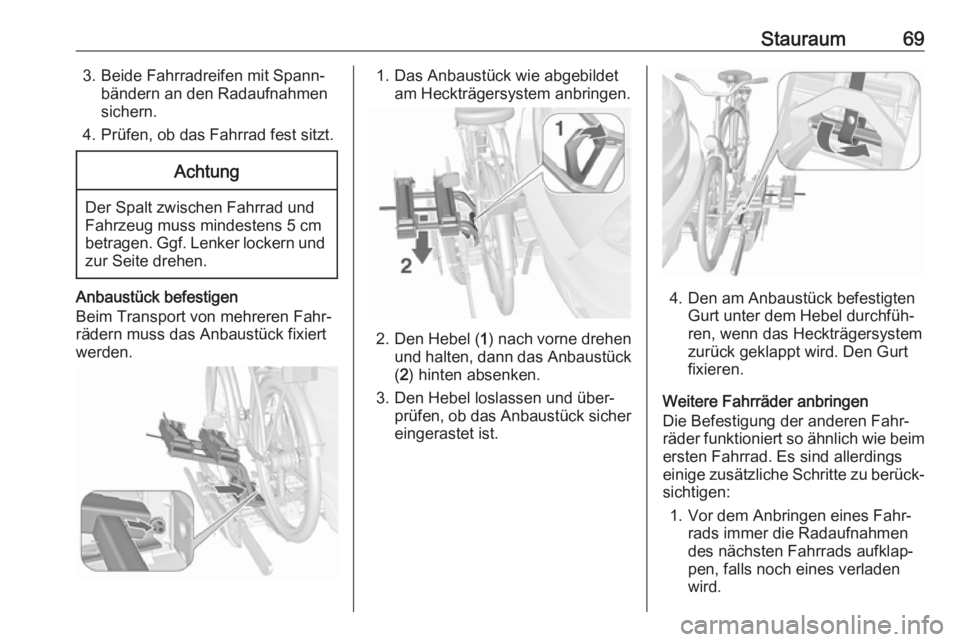 Stauraum 69

3. Beide Fahrradreifen mit Spannbändern an den Radaufnahmen sichern.

4. Prüfen, ob das Fahrrad fest sitzt.

Achtung

Der Spalt zwischen Fahrrad und Fahrzeug muss mindestens 5 cm betragen. Ggf. Lenker lockern und zur Seite drehen.

Anbaustück befestigen
Beim Transport von mehreren Fahrrädern muss das Anbaustück fixiert werden.

1. Das Anbaustück wie abgebildet am Heckträgersystem anbringen.

1

2

2. Den Hebel (1) nach vorne drehen und halten, dann das Anbaustück (2) hinten absenken.

3. Den Hebel loslassen und überprüfen, ob das Anbaustück sicher eingerastet ist.

4. Den am Anbaustück befestigten Gurt unter dem Hebel durchführen, wenn das Heckträgersystem zurück geklappt wird. Den Gurt fixieren.

Weitere Fahrräder anbringen
Die Befestigung der anderen Fahrräder funktioniert so ähnlich wie beim ersten Fahrrad. Es sind allerdings einige zusätzliche Schritte zu berücksichtigen:

1. Vor dem Anbringen eines Fahrrads immer die Radaufnahmen des nächsten Fahrrads aufklappen, falls noch eines verladen wird.

carmanualsonline.info